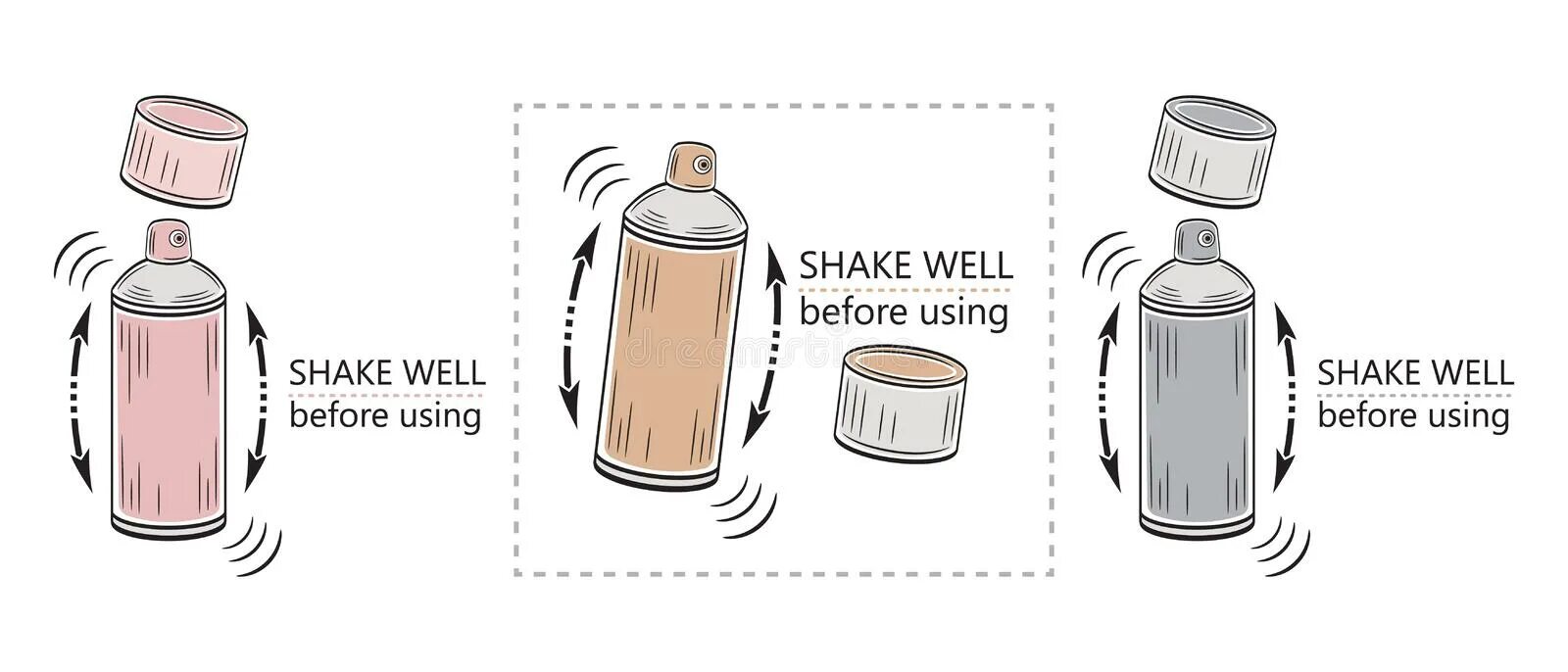 SHAKE WELL
before using

SHAKE WELL
before using

dreamstime

SHAKE WELL
before using