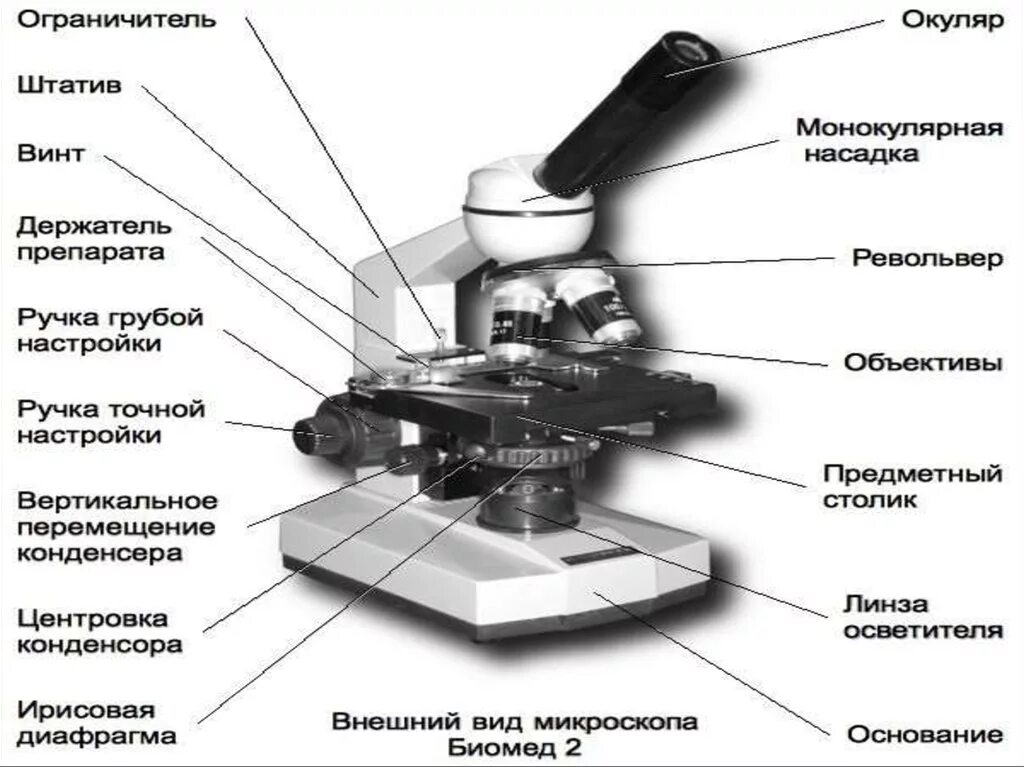 Ограничитель

Штатив

Винт

Держатель препарата

Ручка грубой настройки

Ручка точной настройки

Вертикальное перемещение конденсера

Центровка конденсора

Ирисовая диафрагма

Окуляр

Монокулярная насадка

Револьвер

Объективы

Предметный столик

Линза осветителя

Основание

Внешний вид микроскопа Биомед 2