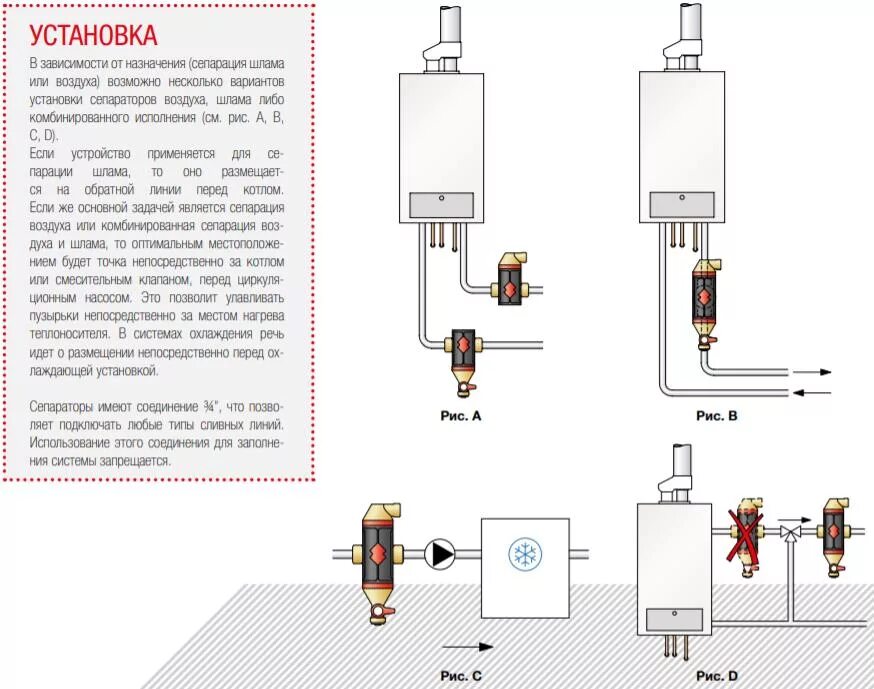 УСТАНОВКА

В зависимости от назначения (сепарация шлама или воздуха) возможно несколько вариантов установки сепараторов воздуха, шлама либо комбинированного исполнения (см. рис. A, B, C, D).
Если устройство применяется для сепарации шлама, то оно размещается на обратной линии перед котлом. Если же основной задачей является сепарация воздуха или комбинированная сепарация воздуха и шлама, то оптимальным местоположением будет точка непосредственно за котлом или смесительным клапаном, перед циркуляционным насосом. Это позволит улавливать пузырьки непосредственно за местом нагрева теплоносителя. В системах охлаждения речь идет о размещении непосредственно перед охлаждающей установкой.

Сепараторы имеют соединение ¾", что позволяет подключать любые типы сливных линий. Использование этого соединения для заполнения системы запрещается.

Рис. A

Рис. B

Рис. C

Рис. D