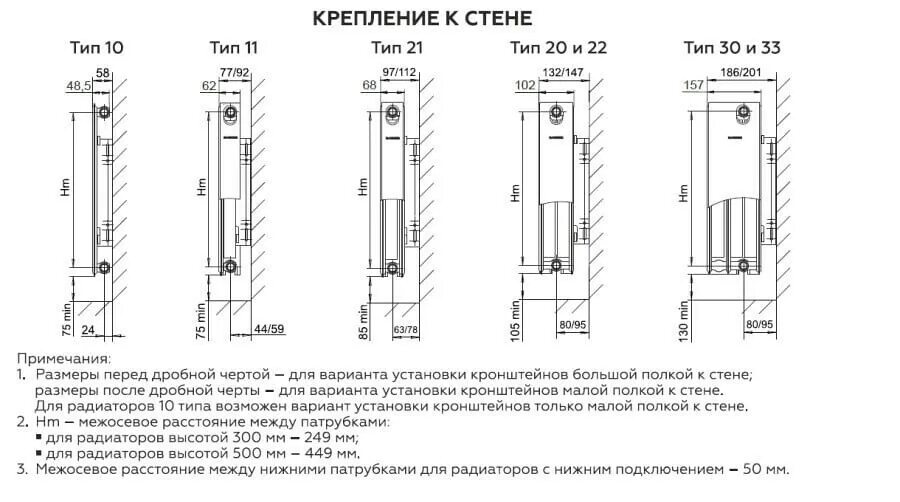 КРЕПЛЕНИЕ К СТЕНЕ

Тип 10
58
48,5
Hm
75 min
24

Тип 11
77/92
62
Hm
75 min
44/59

Тип 21
97/112
68
Hm
85 min
63/78

Тип 20 и 22
132/147
102
Hm
105 min
80/95

Тип 30 и 33
186/201
157
Hm
130 min
80/95

Примечания:
1. Размеры перед дробной чертой – для варианта установки кронштейнов большой полкой к стене; размеры после дробной черты – для варианта установки кронштейнов малой полкой к стене. Для радиаторов 10 типа возможен вариант установки кронштейнов только малой полкой к стене.
2. Hm – межосевое расстояние между патрубками:
▪ для радиаторов высотой 300 мм – 249 мм;
▪ для радиаторов высотой 500 мм – 449 мм.
3. Межосевое расстояние между нижними патрубками для радиаторов с нижним подключением – 50 мм.