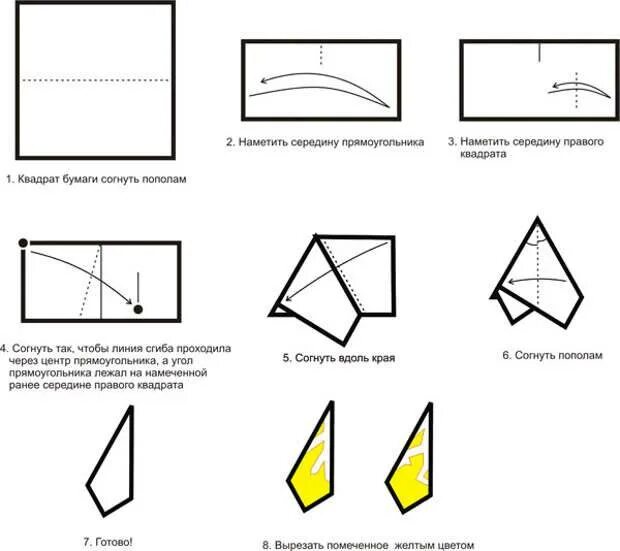 1. Квадрат бумаги согнуть пополам

2. Наметить середину прямоугольника

3. Наметить середину правого квадрата

4. Согнуть так, чтобы линия сгиба проходила через центр прямоугольника, а угол прямоугольника лежал на намеченной ранее середине правого квадрата

5. Согнуть вдоль края

6. Согнуть пополам

7. Готово!

8. Вырезать помеченное желтым цветом