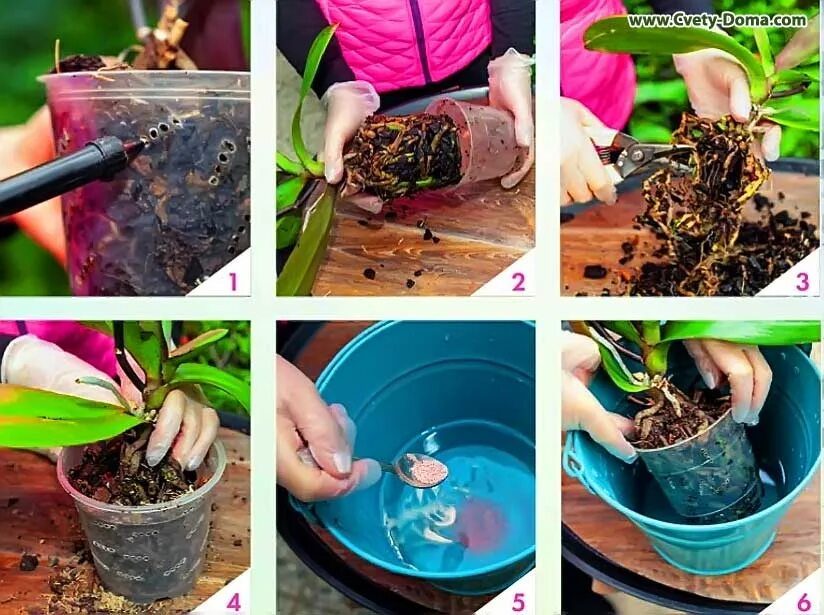 www.Cvety-Doma.com

1

2

3

4

5

6