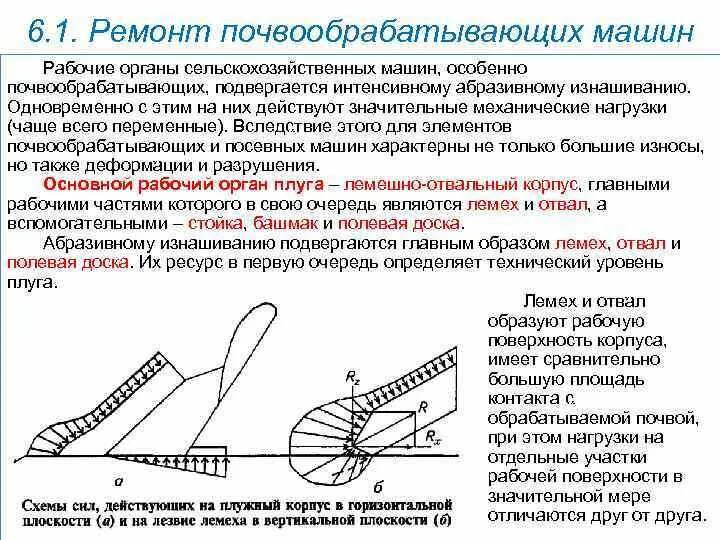 6.1. Ремонт почвообрабатывающих машин

Рабочие органы сельскохозяйственных машин, особенно почвообрабатывающих, подвергается интенсивному абразивному изнашиванию. Одновременно с этим на них действуют значительные механические нагрузки (чаще всего переменные). Вследствие этого для элементов почвообрабатывающих и посевных машин характерны не только большие износы, но также деформации и разрушения.

Основной рабочий орган плуга – лемешно-отвальный корпус, главными рабочими частями которого в свою очередь являются лемех и отвал, а вспомогательными – стойка, башмак и полевая доска.

Абразивному изнашиванию подвергаются главным образом лемех, отвал и полевая доска. Их ресурс в первую очередь определяет технический уровень плуга.

$R_z$

$R$

$R_x$

а

б

Схемы сил, действующих на плужный корпус в горизонтальной плоскости (а) и на лезвие лемеха в вертикальной плоскости (б)

Лемех и отвал образуют рабочую поверхность корпуса, имеет сравнительно большую площадь контакта с обрабатываемой почвой, при этом нагрузки на отдельные участки рабочей поверхности в значительной мере отличаются друг от друга.