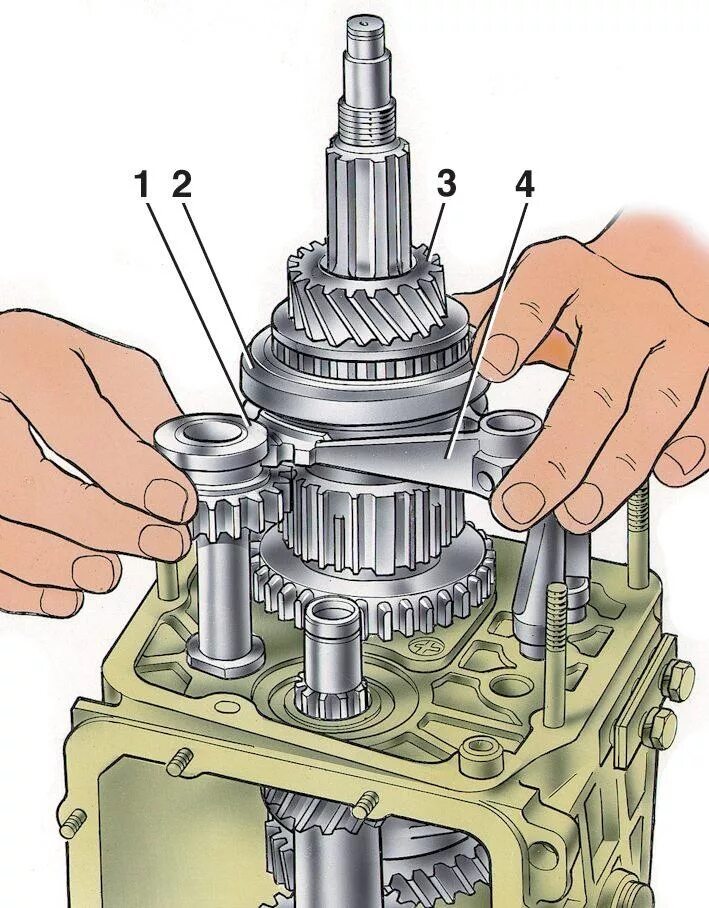 1 2 3 4