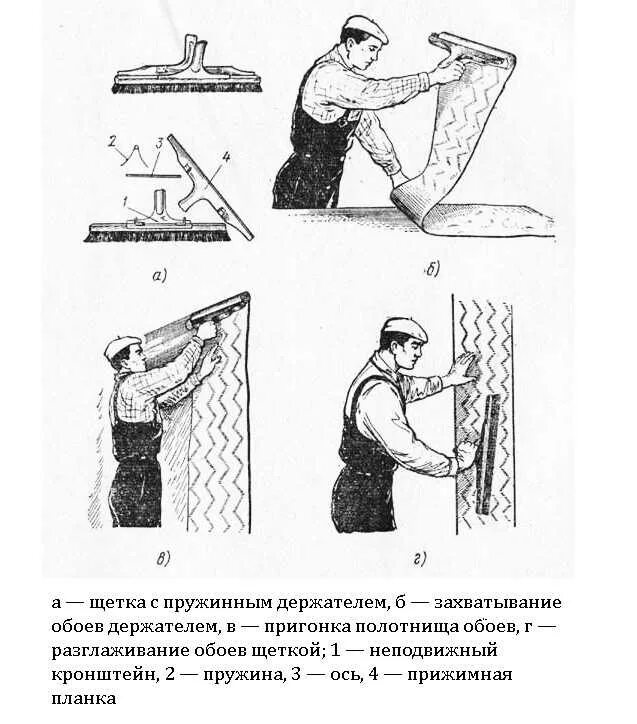 2
3
4
1
а)
б)
в)
г)

а — щетка с пружинным держателем, б — захватывание обоев держателем, в — пригонка полотнища обоев, г — разглаживание обоев щеткой; 1 — неподвижный кронштейн, 2 — пружина, 3 — ось, 4 — прижимная планка