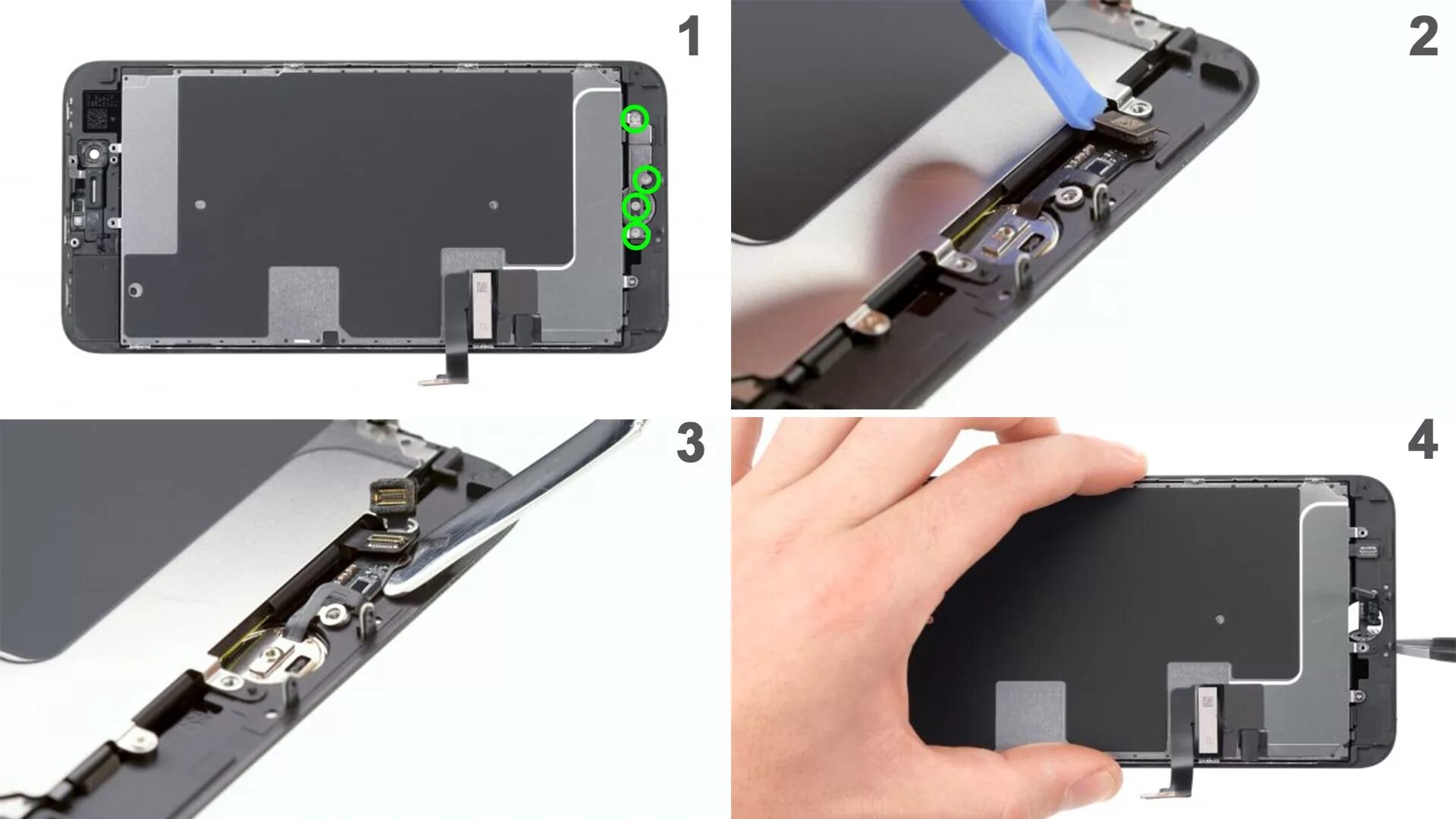 1

2

3

4