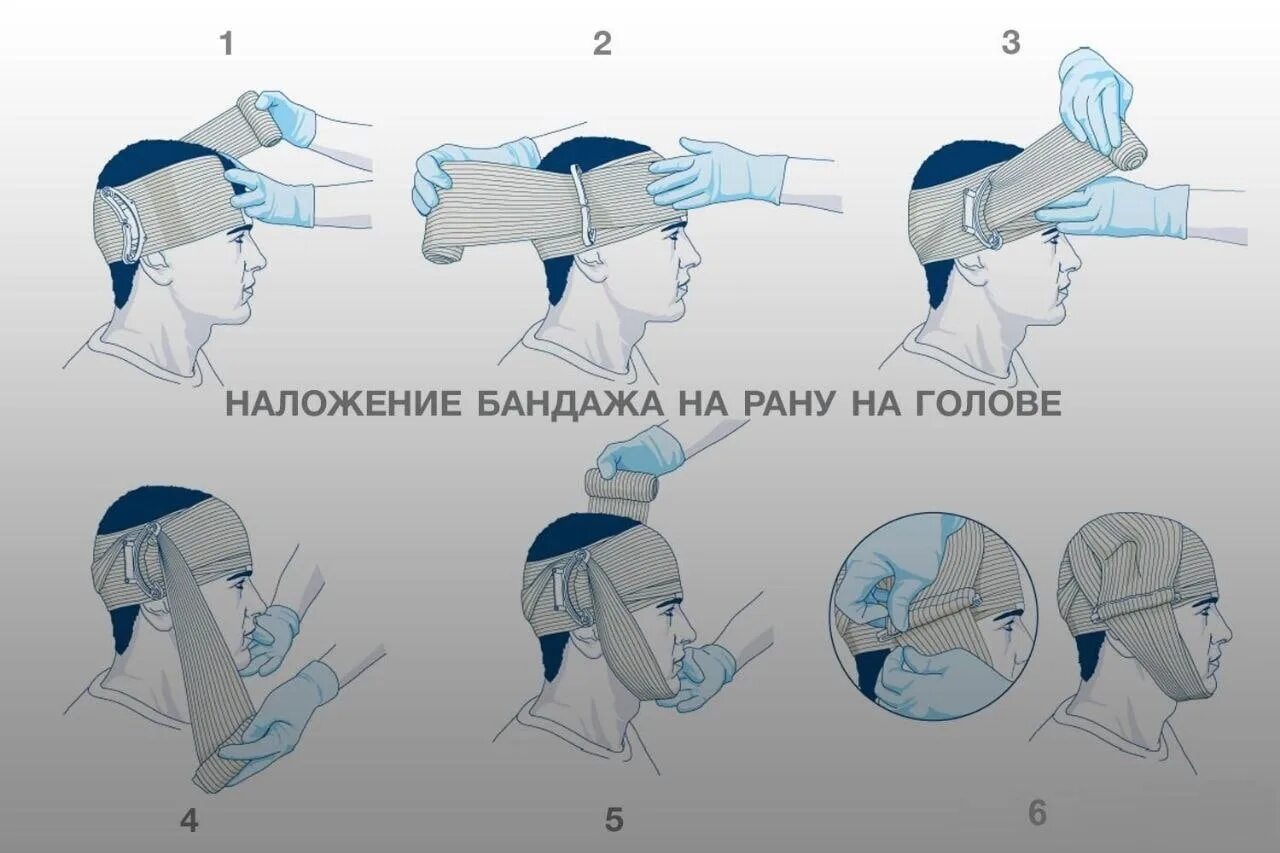 1

2

3

НАЛОЖЕНИЕ БАНДАЖА НА РАНУ НА ГОЛОВЕ

4

5

6