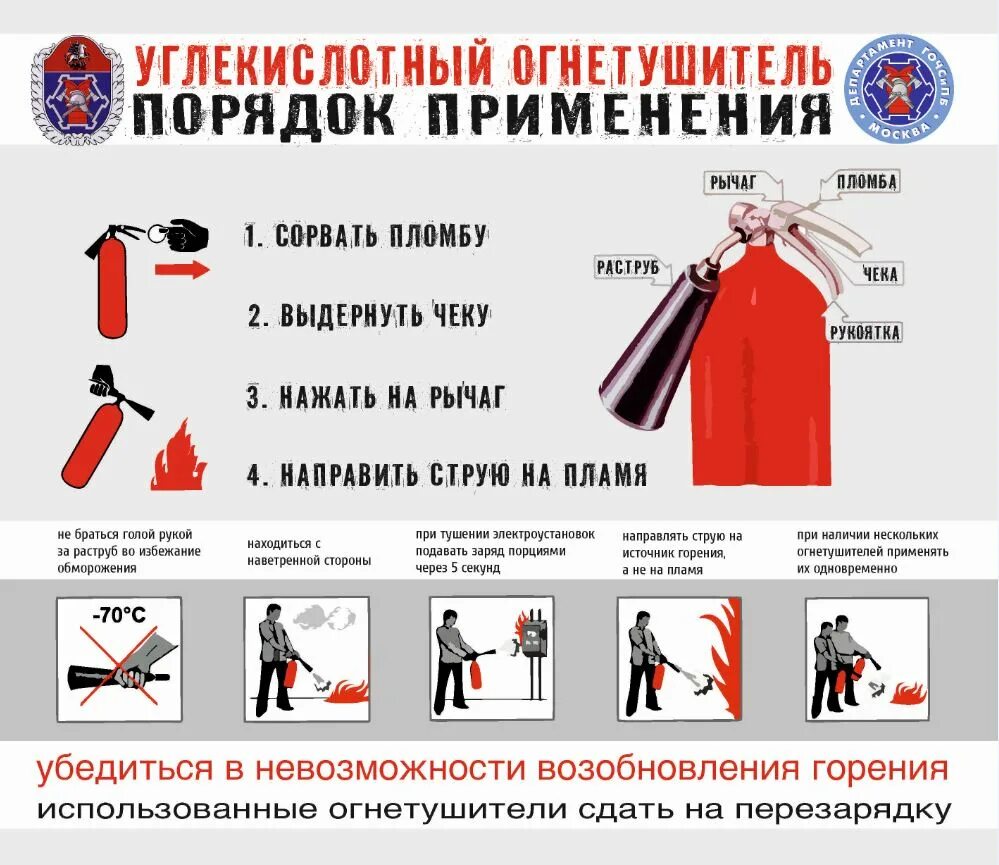 УГЛЕКИСЛОТНЫЙ ОГНЕТУШИТЕЛЬ
ПОРЯДОК ПРИМЕНЕНИЯ

ДЕПАРТАМЕНТ ГОЧСиПБ
МОСКВА

1. СОРВАТЬ ПЛОМБУ

2. ВЫДЕРНУТЬ ЧЕКУ

3. НАЖАТЬ НА РЫЧАГ

4. НАПРАВИТЬ СТРУЮ НА ПЛАМЯ

РЫЧАГ
ПЛОМБА
РАСТРУБ
ЧЕКА
РУКОЯТКА

не браться голой рукой за раструб во избежание обморожения

находиться с наветренной стороны

при тушении электроустановок подавать заряд порциями через 5 секунд

направлять струю на источник горения, а не на пламя

при наличии нескольких огнетушителей применять их одновременно

-70°C

убедиться в невозможности возобновления горения
использованные огнетушители сдать на перезарядку