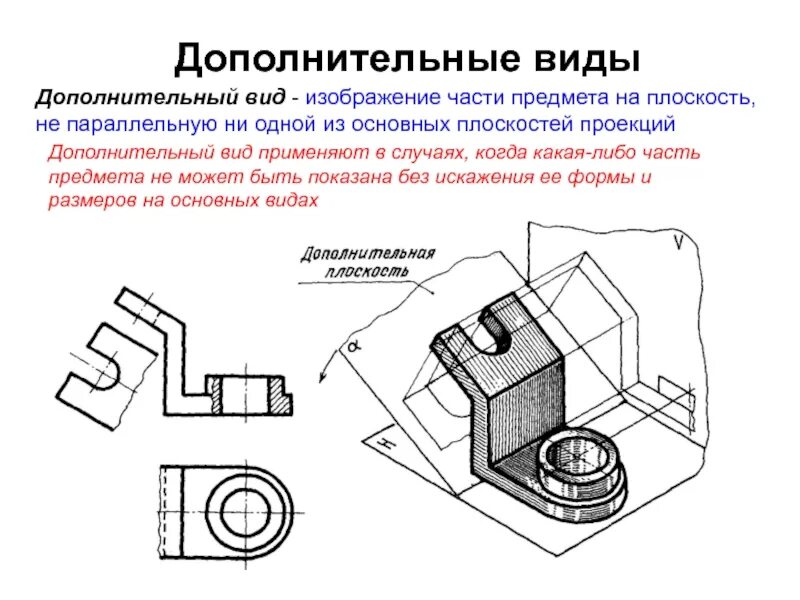 Дополнительные виды

Дополнительный вид - изображение части предмета на плоскость, не параллельную ни одной из основных плоскостей проекций

Дополнительный вид применяют в случаях, когда какая-либо часть предмета не может быть показана без искажения ее формы и размеров на основных видах

Дополнительная плоскость

V

$\alpha$

H