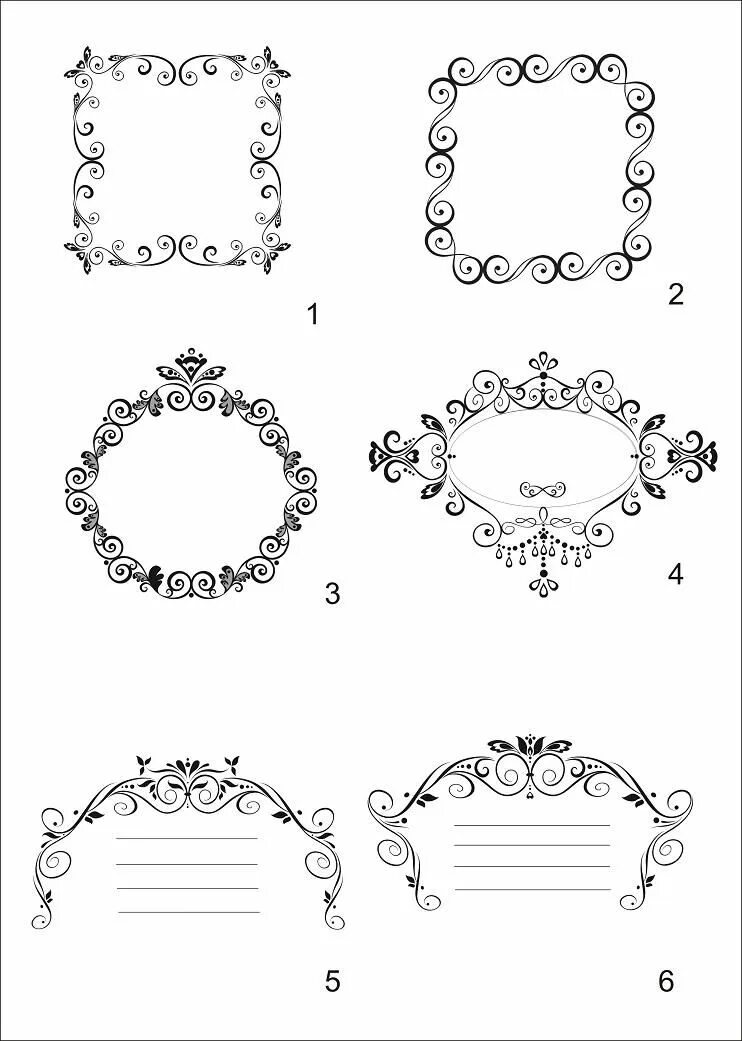 1

2

3

4

5

6