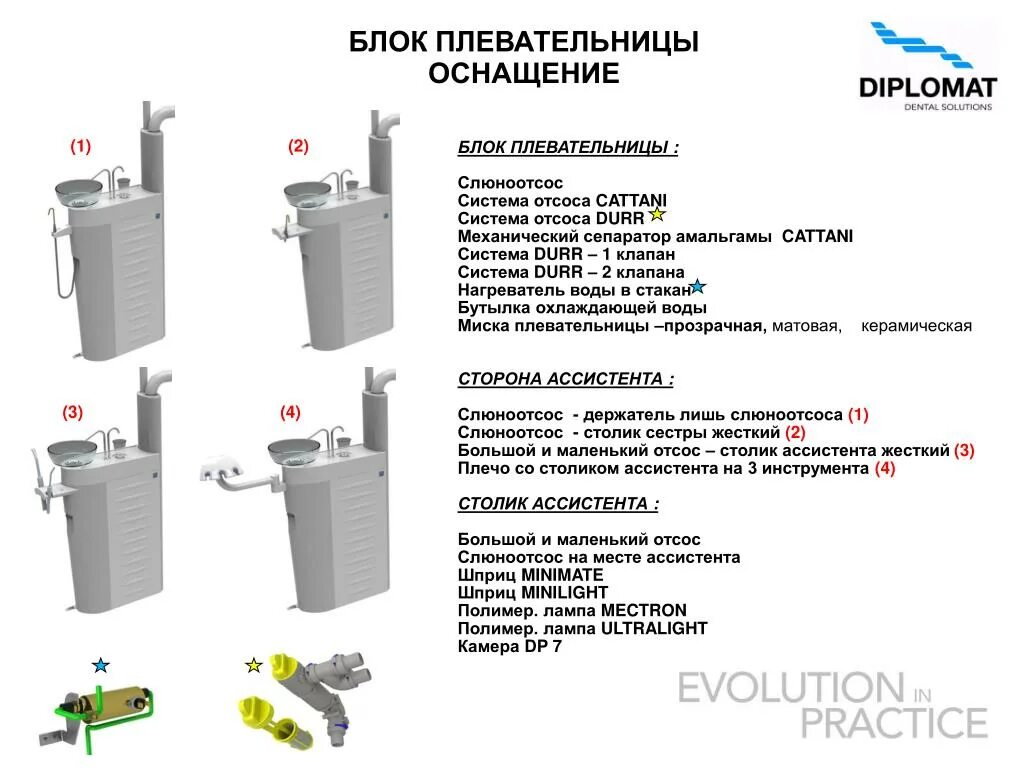 БЛОК ПЛЕВАТЕЛЬНИЦЫ
ОСНАЩЕНИЕ

DIPLOMAT
DENTAL SOLUTIONS

(1)

(2)

(3)

(4)

БЛОК ПЛЕВАТЕЛЬНИЦЫ :

Слюноотсос
Система отсоса CATTANI
Система отсоса DURR
Механический сепаратор амальгамы CATTANI
Система DURR – 1 клапан
Система DURR – 2 клапана
Нагреватель воды в стакан
Бутылка охлаждающей воды
Миска плевательницы –прозрачная, матовая, керамическая

СТОРОНА АССИСТЕНТА :

Слюноотсос - держатель лишь слюноотсоса (1)
Слюноотсос - столик сестры жесткий (2)
Большой и маленький отсос – столик ассистента жесткий (3)
Плечо со столиком ассистента на 3 инструмента (4)

СТОЛИК АССИСТЕНТА :

Большой и маленький отсос
Слюноотсос на месте ассистента
Шприц MINIMATE
Шприц MINILIGHT
Полимер. лампа MECTRON
Полимер. лампа ULTRALIGHT
Камера DP 7

EVOLUTION IN
PRACTICE