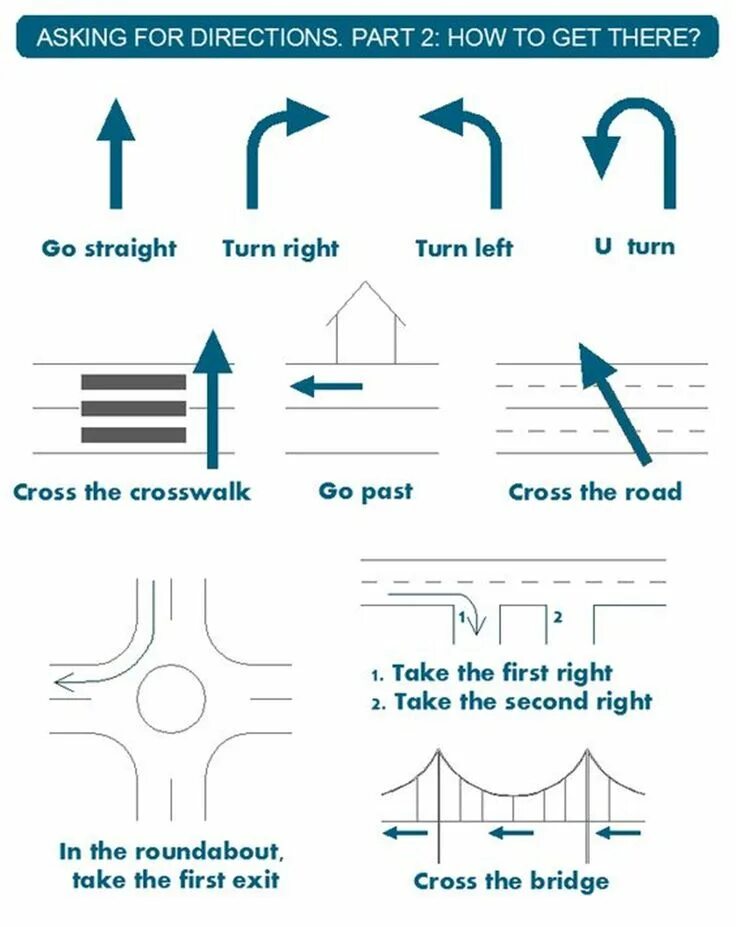 ASKING FOR DIRECTIONS. PART 2: HOW TO GET THERE?

Go straight

Turn right

Turn left

U turn

Cross the crosswalk

Go past

Cross the road

1

2

1. Take the first right
2. Take the second right

In the roundabout, take the first exit

Cross the bridge