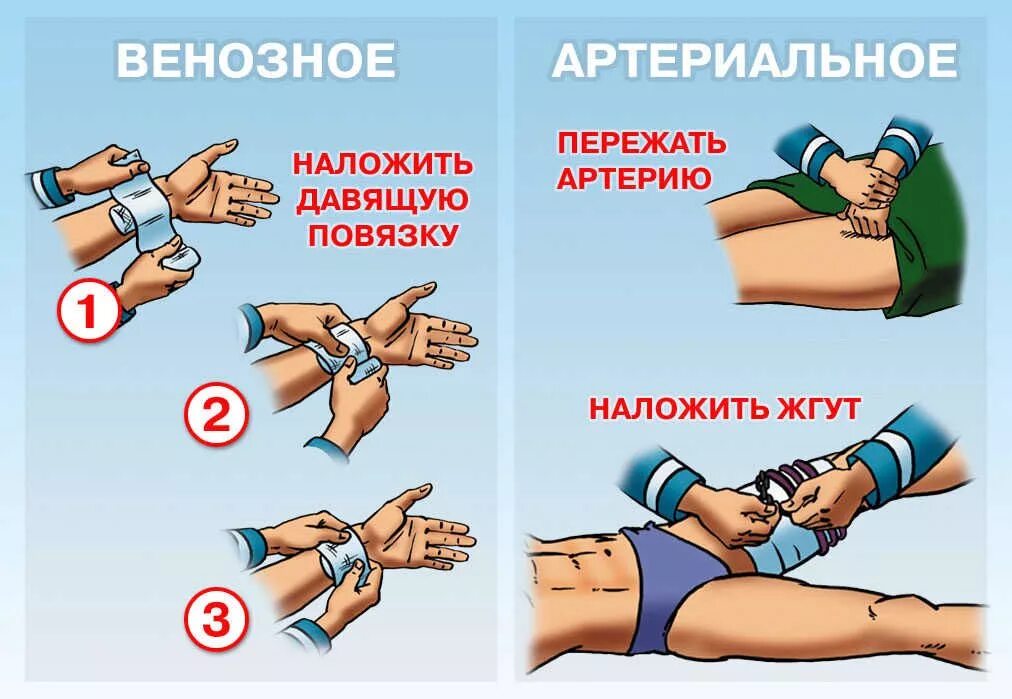 ВЕНОЗНОЕ

НАЛОЖИТЬ ДАВЯЩУЮ ПОВЯЗКУ

1

2

3

АРТЕРИАЛЬНОЕ

ПЕРЕЖАТЬ АРТЕРИЮ

НАЛОЖИТЬ ЖГУТ