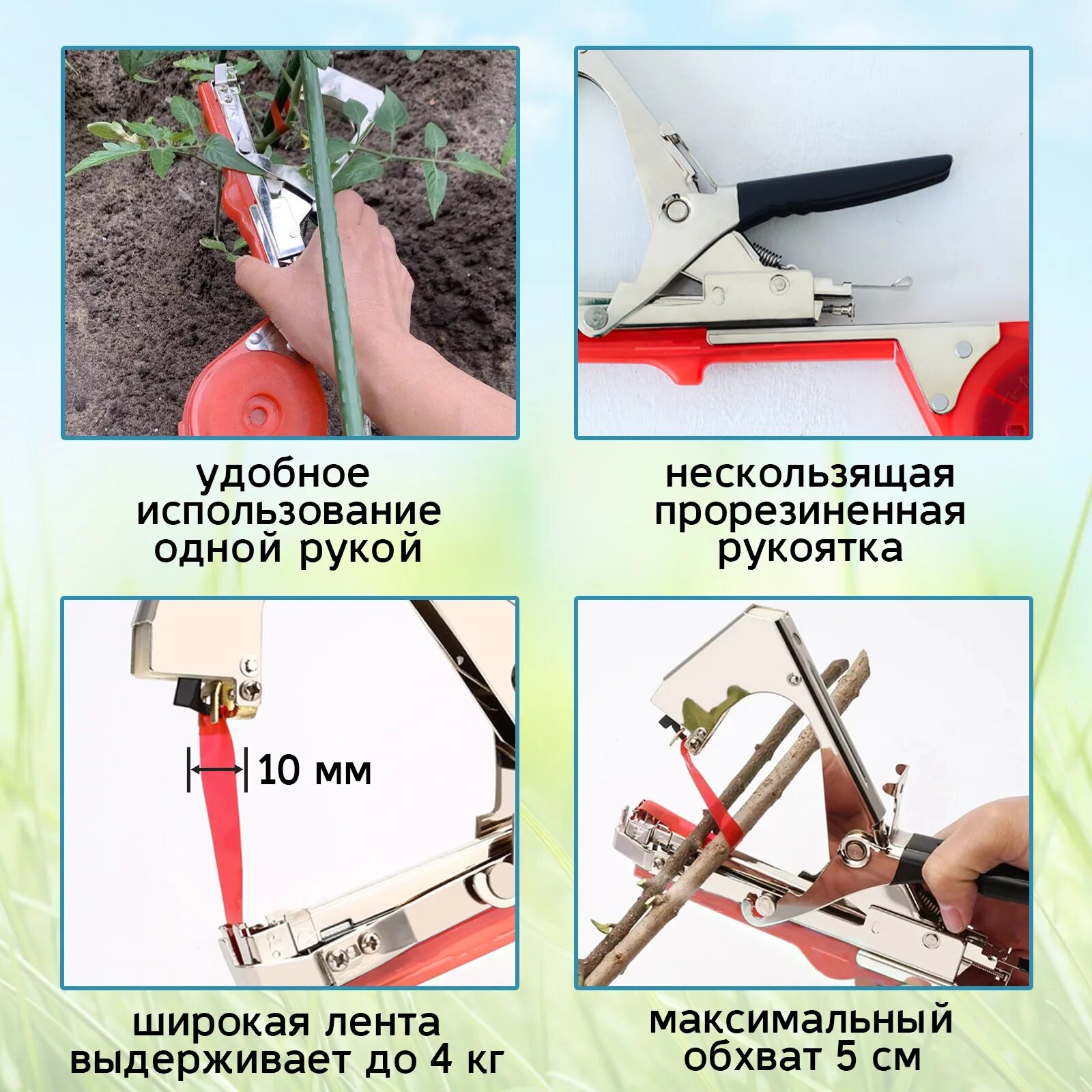 удобное использование одной рукой

нескользящая прорезиненная рукоятка

10 мм

широкая лента выдерживает до 4 кг

максимальный обхват 5 см