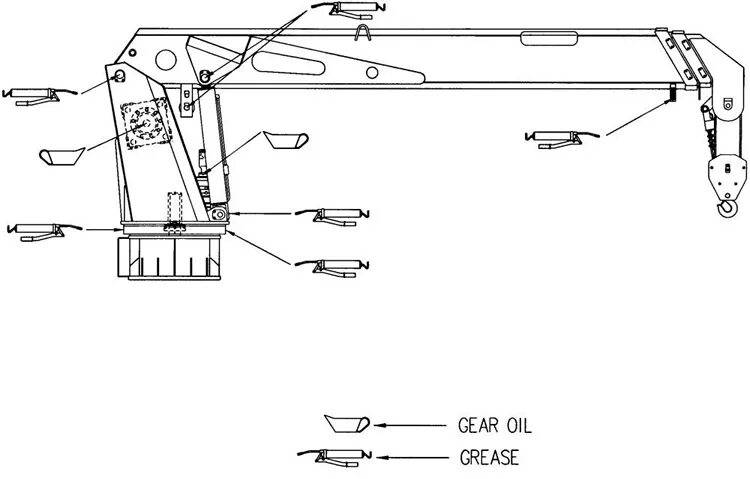 GEAR OIL
GREASE