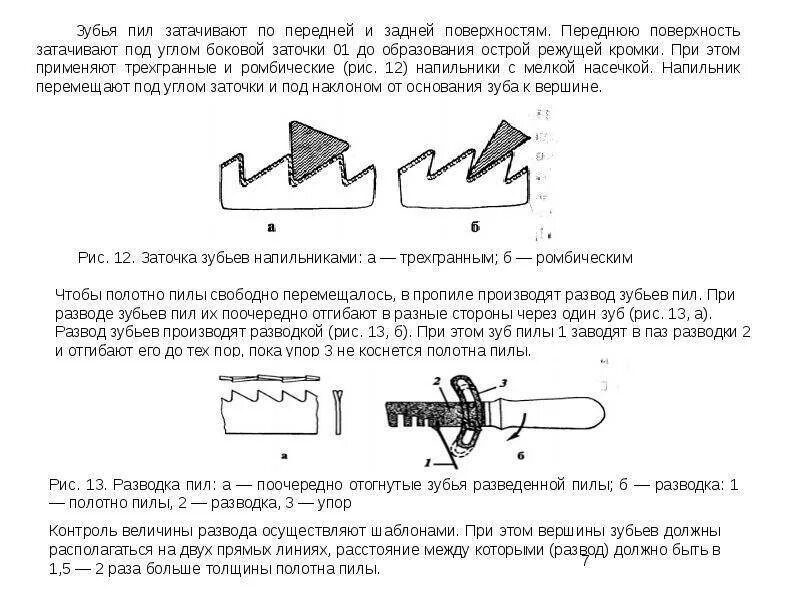 Зубья пил затачивают по передней и задней поверхностям. Переднюю поверхность затачивают под углом боковой заточки 01 до образования острой режущей кромки. При этом применяют трехгранные и ромбические (рис. 12) напильники с мелкой насечкой. Напильник перемещают под углом заточки и под наклоном от основания зуба к вершине.

а

б

Рис. 12. Заточка зубьев напильниками: а — трехгранным; б — ромбическим

Чтобы полотно пилы свободно перемещалось, в пропиле производят развод зубьев пил. При разводе зубьев пил их поочередно отгибают в разные стороны через один зуб (рис. 13, а). Развод зубьев производят разводкой (рис. 13, б). При этом зуб пилы 1 заводят в паз разводки 2 и отгибают его до тех пор, пока упор 3 не коснется полотна пилы.

2

3

1

а

б

Рис. 13. Разводка пил: а — поочередно отогнутые зубья разведенной пилы; б — разводка: 1 — полотно пилы, 2 — разводка, 3 — упор

Контроль величины развода осуществляют шаблонами. При этом вершины зубьев должны располагаться на двух прямых линиях, расстояние между которыми (развод) должно быть в 1,5 — 2 раза больше толщины полотна пилы.

7