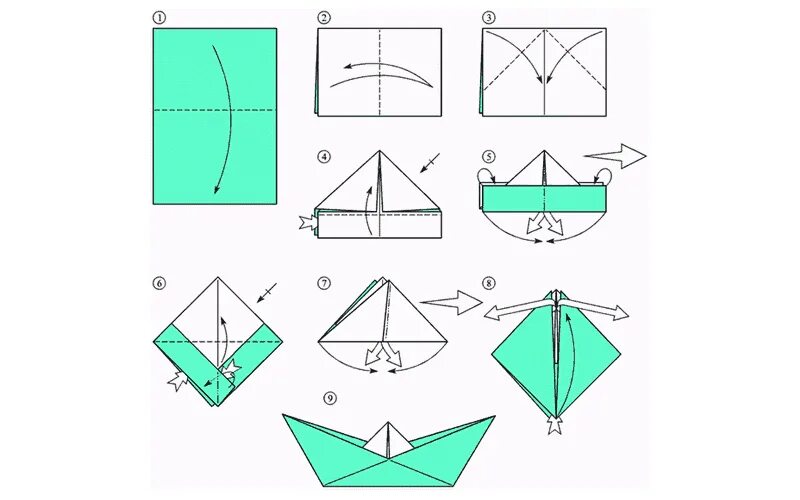 ①
②
③
④
⑤
⑥
⑦
⑧
⑨