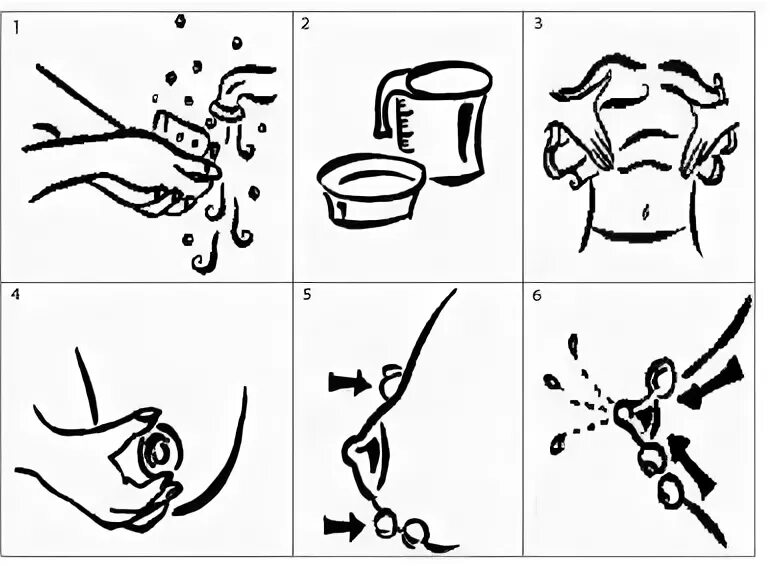 1

2

3

4

5

6