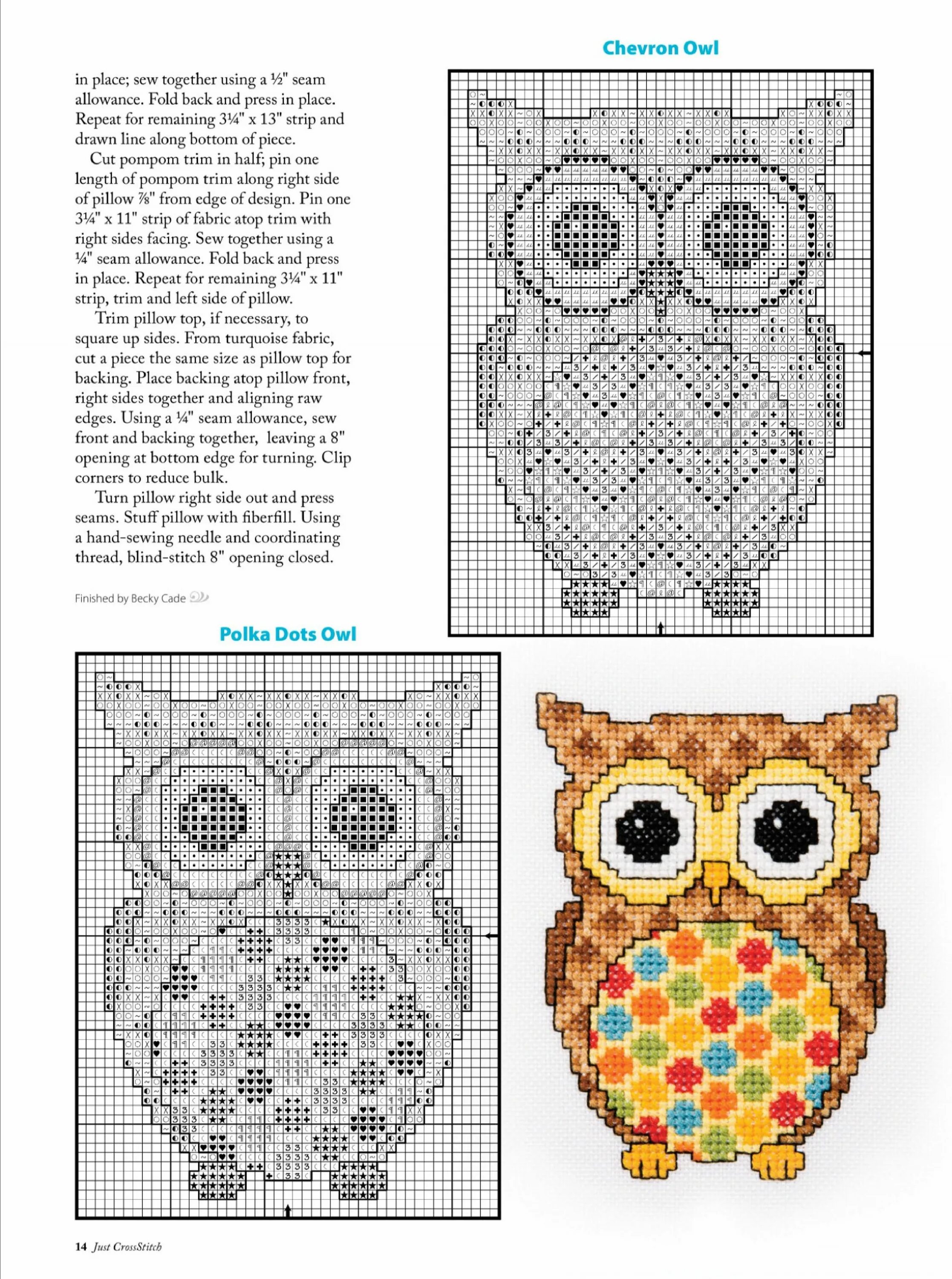 in place; sew together using a ½" seam allowance. Fold back and press in place. Repeat for remaining 3¼" x 13" strip and drawn line along bottom of piece.

Cut pompom trim in half; pin one length of pompom trim along right side of pillow ⅞" from edge of design. Pin one 3¼" x 11" strip of fabric atop trim with right sides facing. Sew together using a ¼" seam allowance. Fold back and press in place. Repeat for remaining 3¼" x 11" strip, trim and left side of pillow.

Trim pillow top, if necessary, to square up sides. From turquoise fabric, cut a piece the same size as pillow top for backing. Place backing atop pillow front, right sides together and aligning raw edges. Using a ¼" seam allowance, sew front and backing together, leaving a 8" opening at bottom edge for turning. Clip corners to reduce bulk.

Turn pillow right side out and press seams. Stuff pillow with fiberfill. Using a hand-sewing needle and coordinating thread, blind-stitch 8" opening closed.

Finished by Becky Cade

Chevron Owl

Polka Dots Owl

14 Just CrossStitch