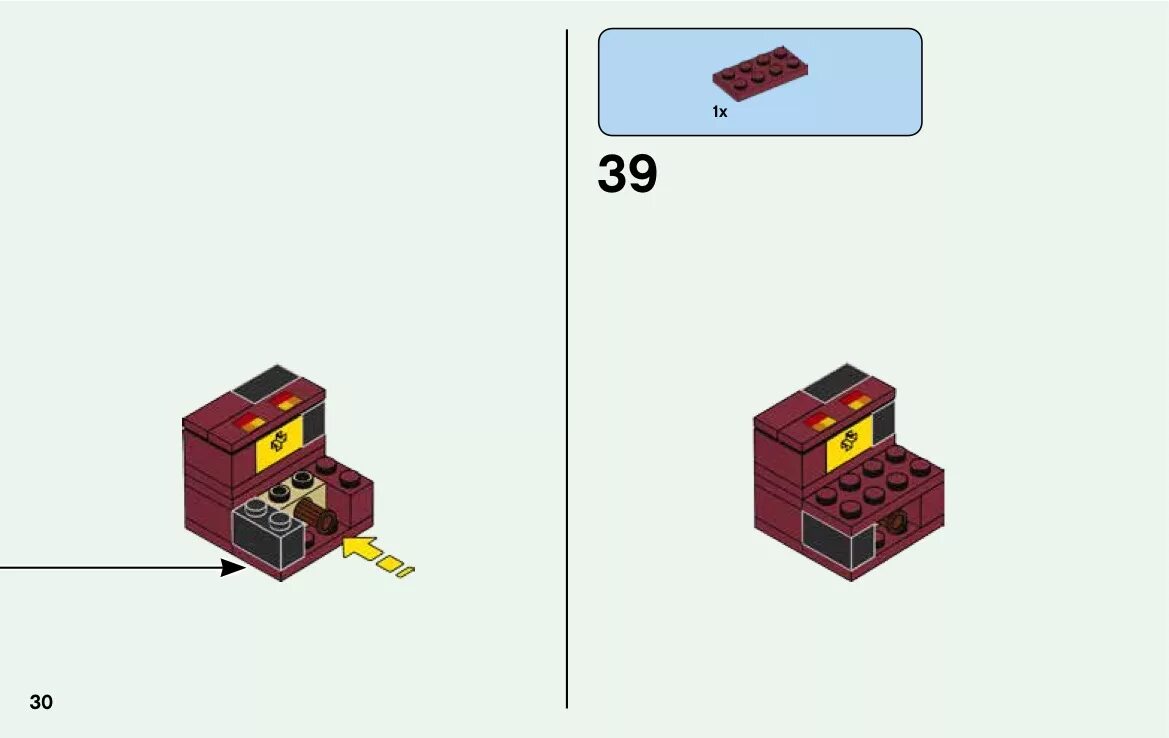 1x

39

30