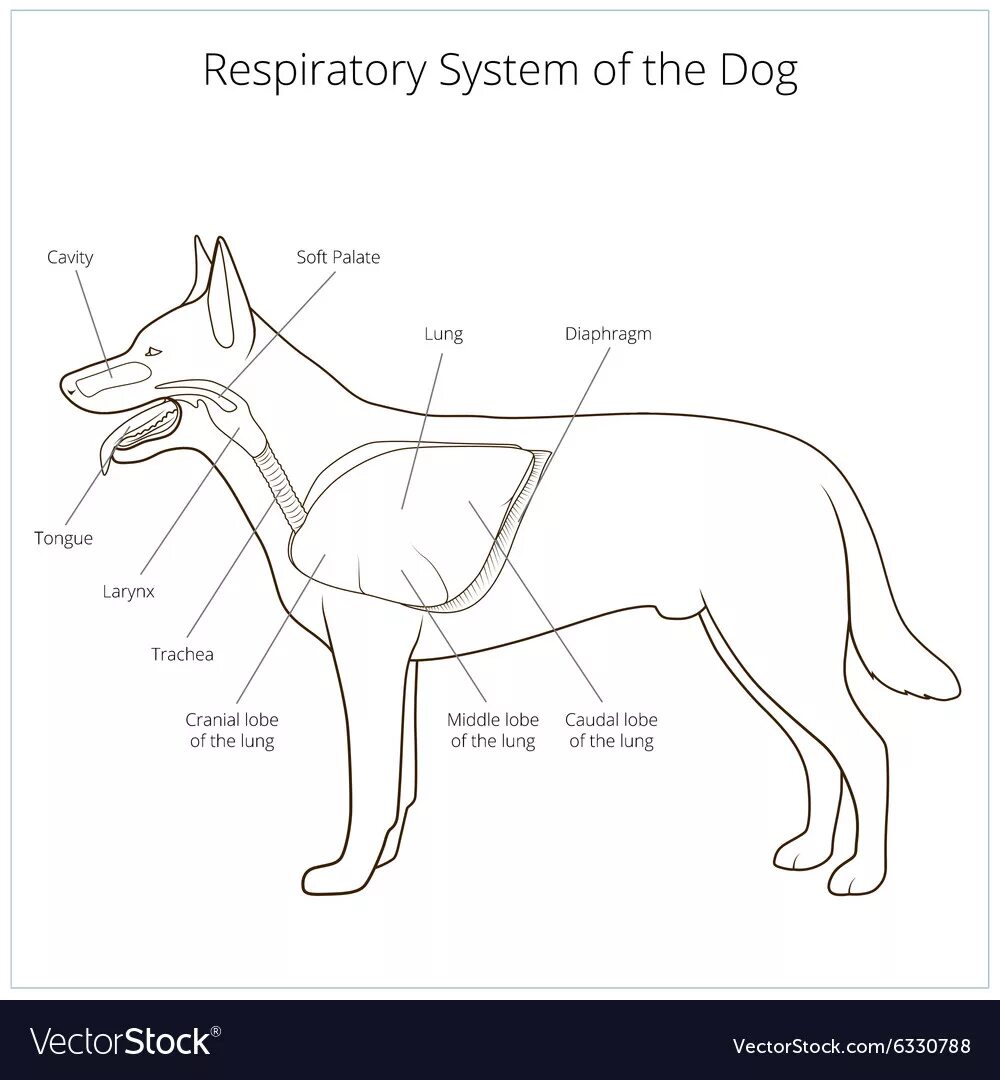 Respiratory System of the Dog

Cavity

Soft Palate

Lung

Diaphragm

Tongue

Larynx

Trachea

Cranial lobe of the lung

Middle lobe of the lung

Caudal lobe of the lung

VectorStock®

VectorStock.com/6330788