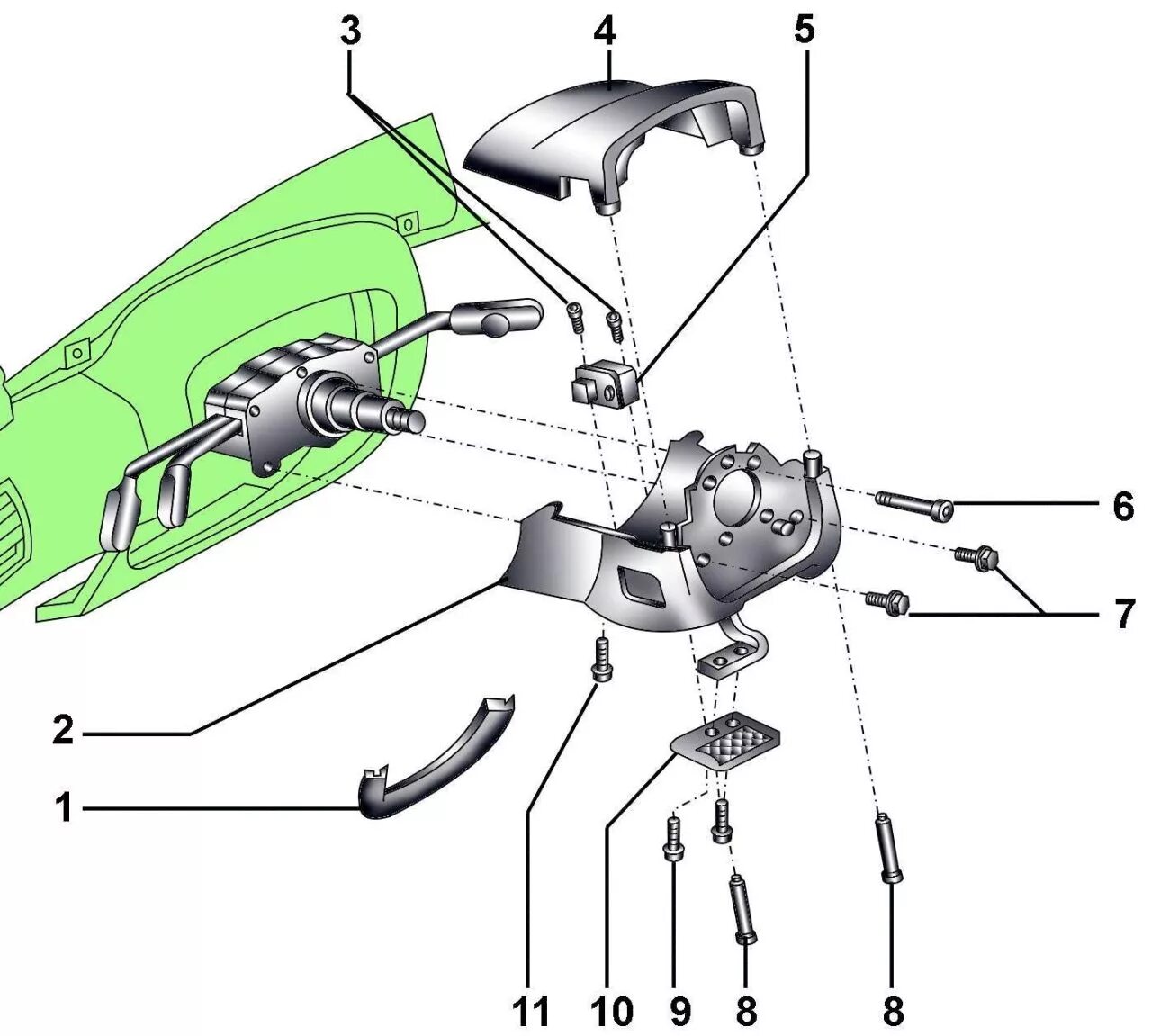 3
4
5
6
7
2
1
11
10
9
8
8