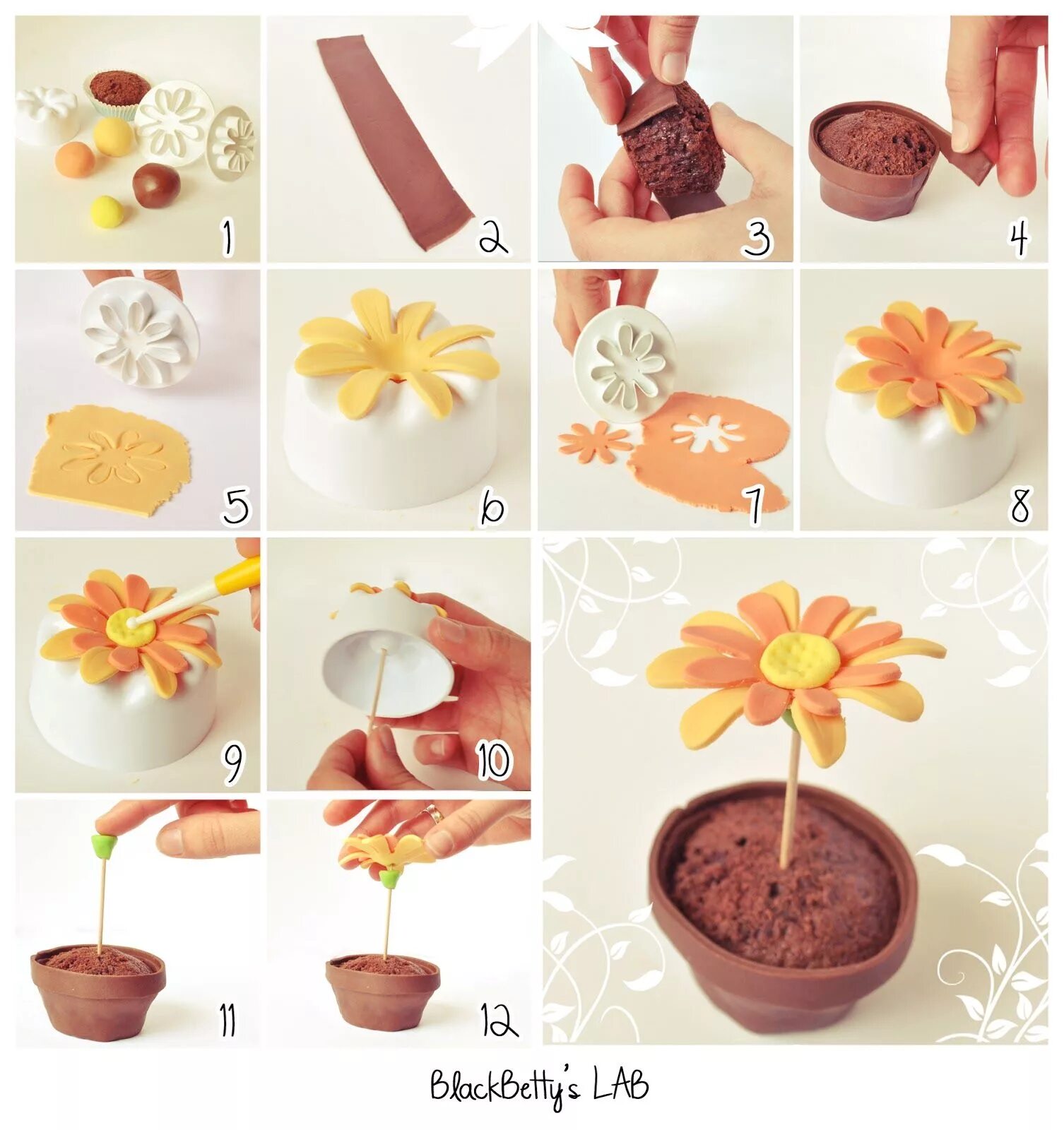 1
2
3
4
5
6
7
8
9
10
11
12

BlackBetty's LAB