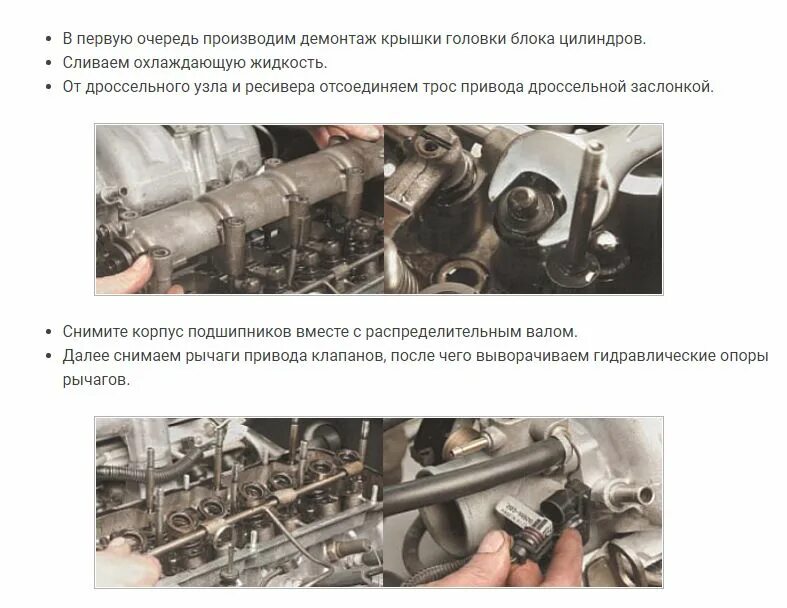 • В первую очередь производим демонтаж крышки головки блока цилиндров.
• Сливаем охлаждающую жидкость.
• От дроссельного узла и ресивера отсоединяем трос привода дроссельной заслонкой.

• Снимите корпус подшипников вместе с распределительным валом.
• Далее снимаем рычаги привода клапанов, после чего выворачиваем гидравлические опоры рычагов.