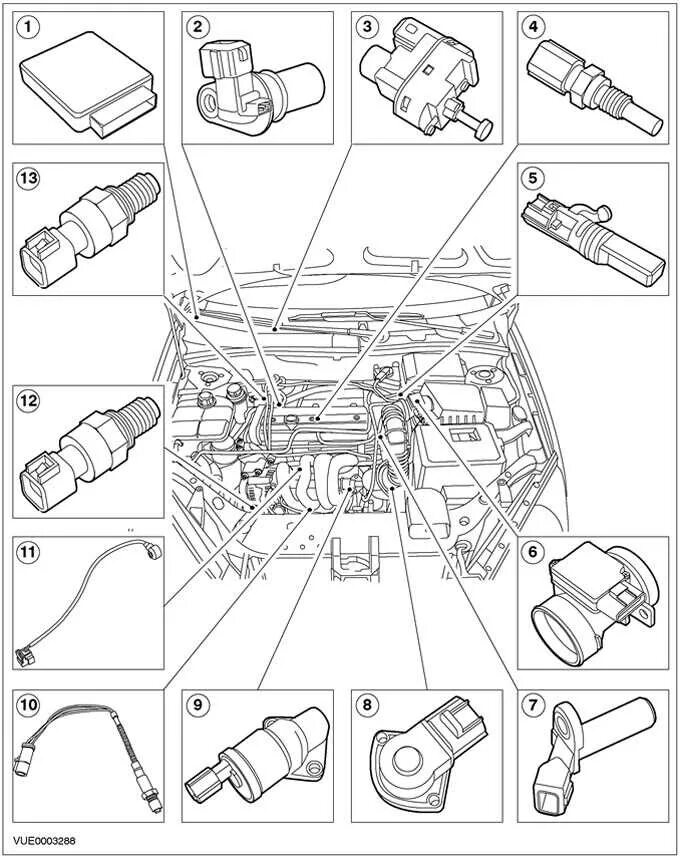 1
2
3
4
13
5
12
11
6
10
9
8
7
VUE0003288