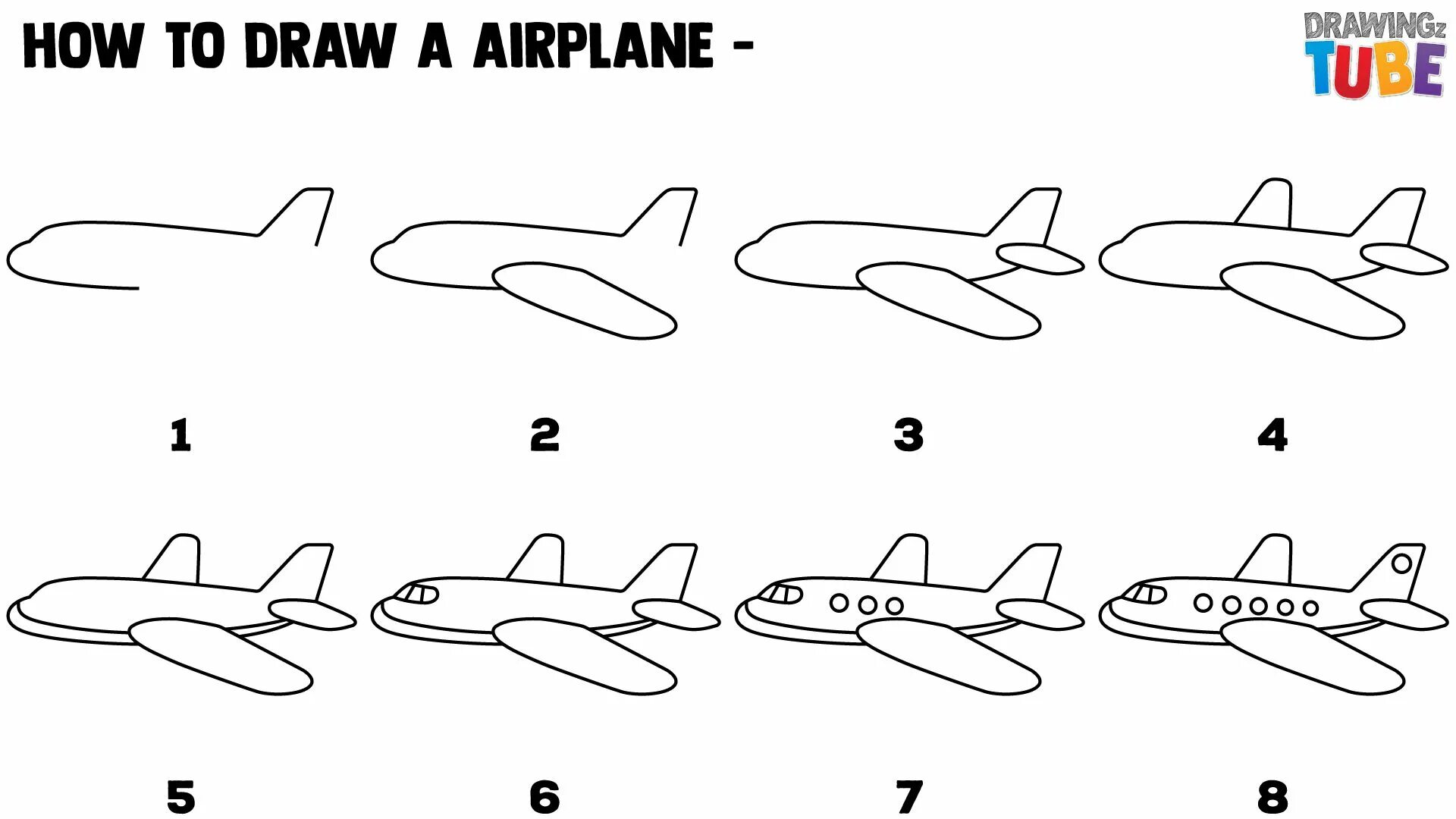 HOW TO DRAW A AIRPLANE -

DRAWINGz TUBE

1

2

3

4

5

6

7

8