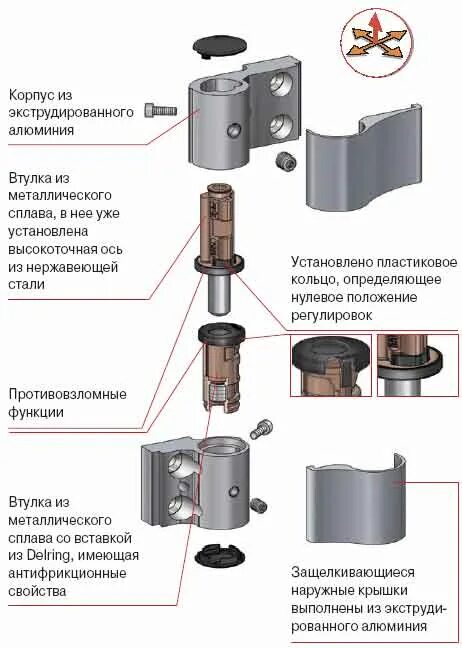 Корпус из экструдированного алюминия

Втулка из металлического сплава, в нее уже установлена высокоточная ось из нержавеющей стали

Установлено пластиковое кольцо, определяющее нулевое положение регулировок

Противовзломные функции

Втулка из металлического сплава со вставкой из Delring, имеющая антифрикционные свойства

Защелкивающиеся наружные крышки выполнены из экструдированного алюминия