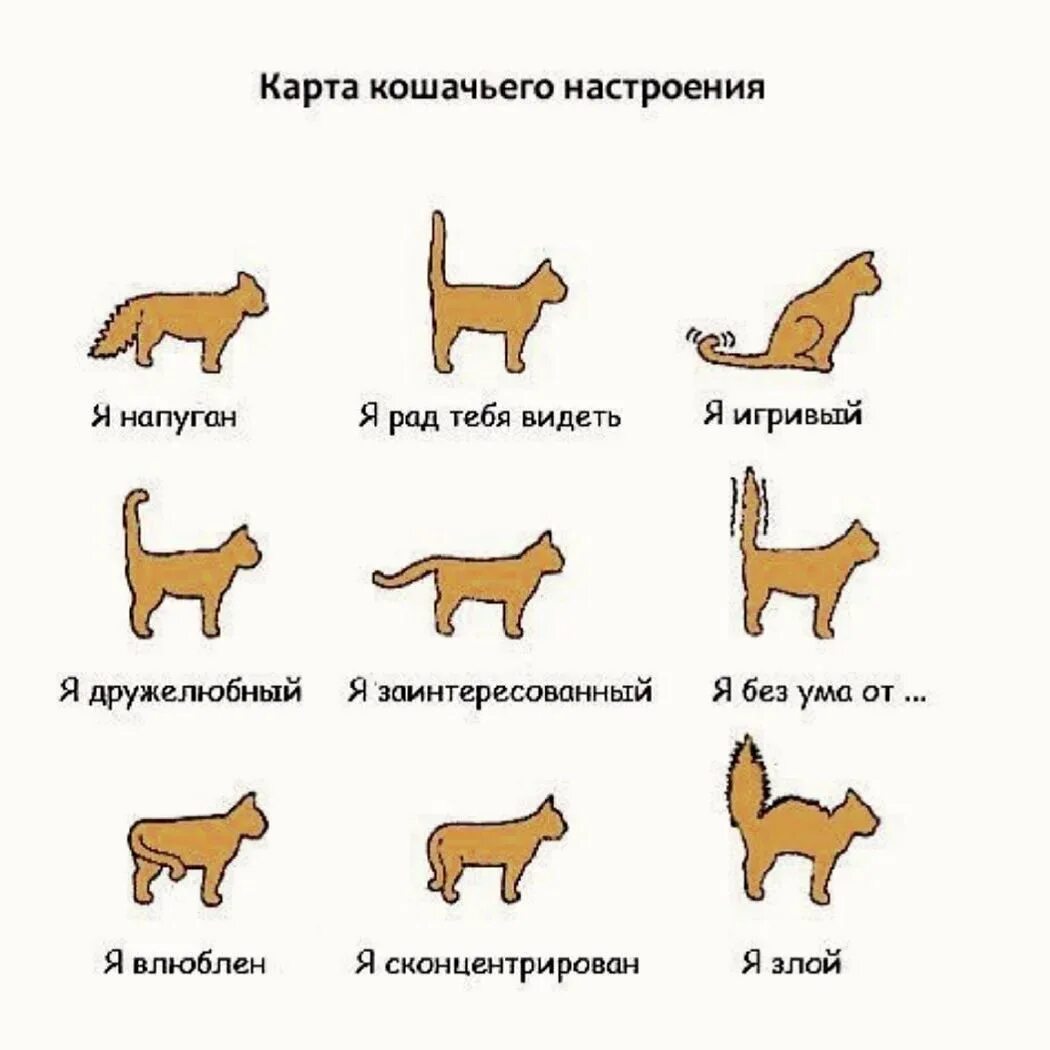 Карта кошачьего настроения

Я напуган

Я рад тебя видеть

Я игривый

Я дружелюбный

Я заинтересованный

Я без ума от ...

Я влюблен

Я сконцентрирован

Я злой