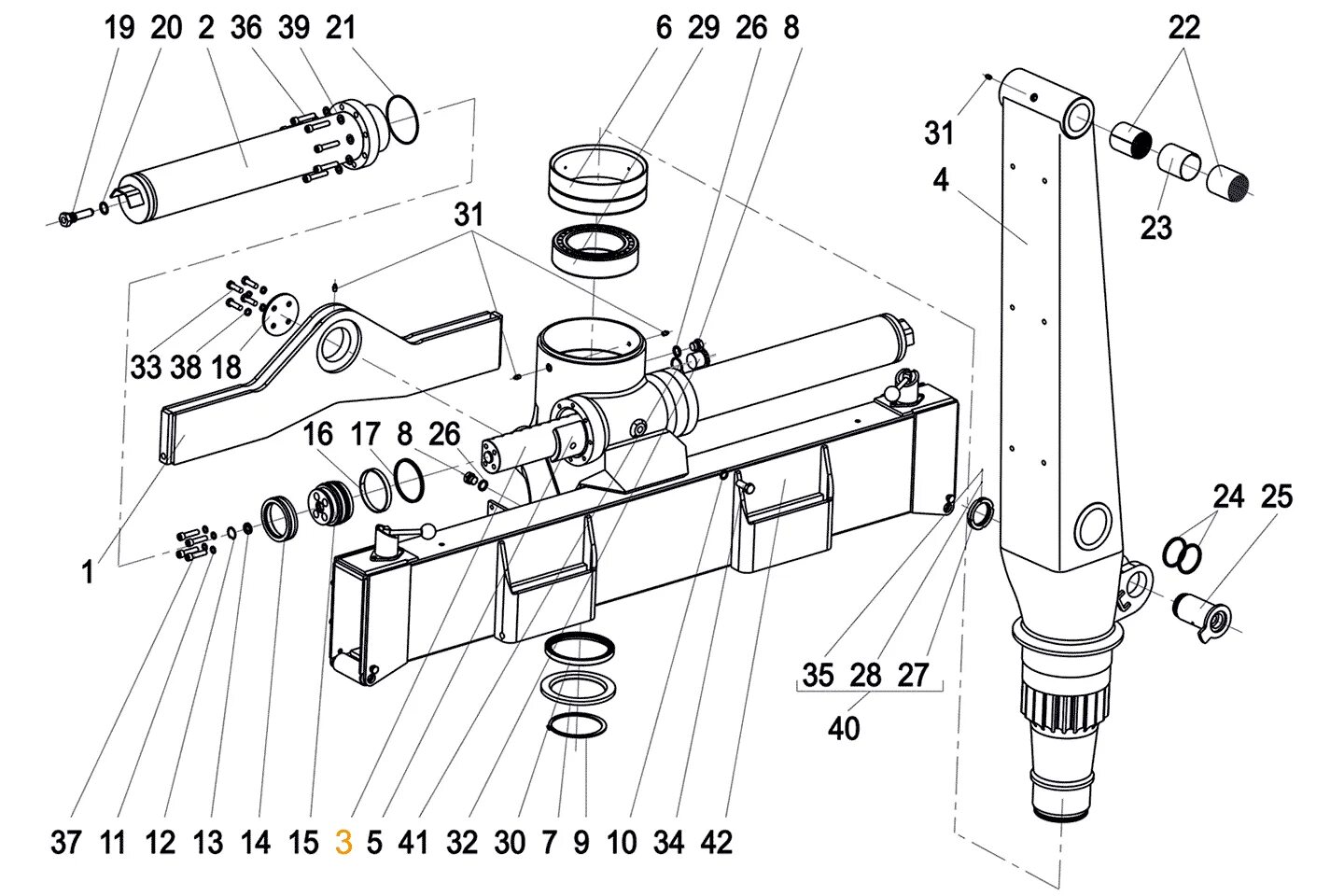 19 20 2 36 39 21

6 29 26 8

22

31

4

23

31

33 38 18

16 17 8 26

24 25

1

35 28 27

40

37 11 12 13 14 15 3 5 41 32 30 7 9 10 34 42