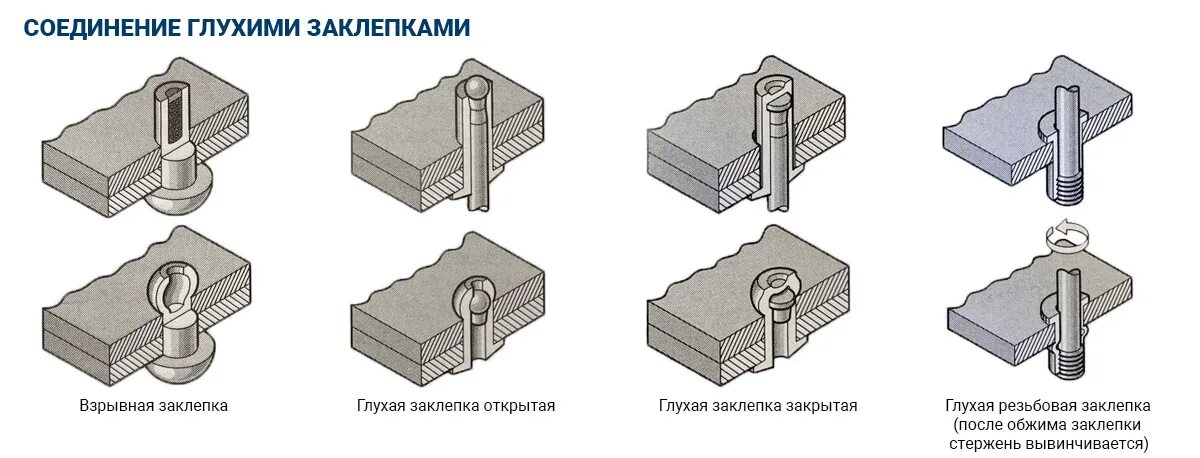 СОЕДИНЕНИЕ ГЛУХИМИ ЗАКЛЕПКАМИ

Взрывная заклепка

Глухая заклепка открытая

Глухая заклепка закрытая

Глухая резьбовая заклепка (после обжима заклепки стержень вывинчивается)