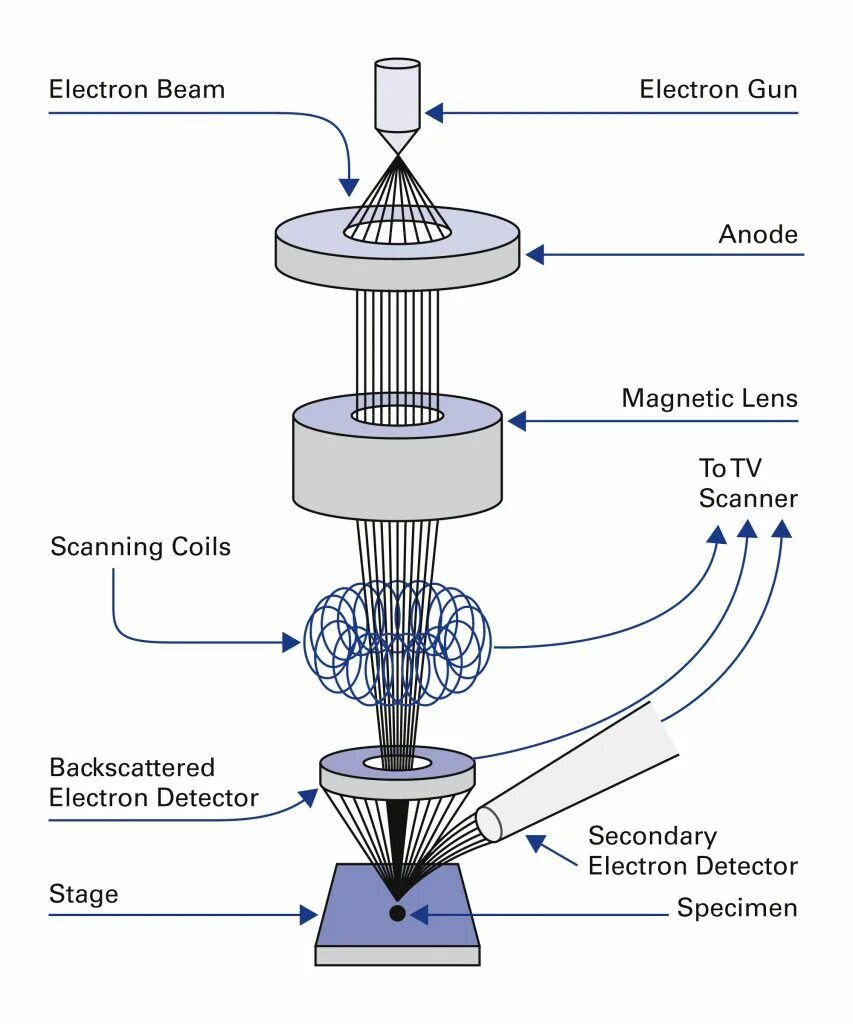 Electron Beam

Electron Gun

Anode

Magnetic Lens

To TV Scanner

Scanning Coils

Backscattered Electron Detector

Secondary Electron Detector

Stage

Specimen