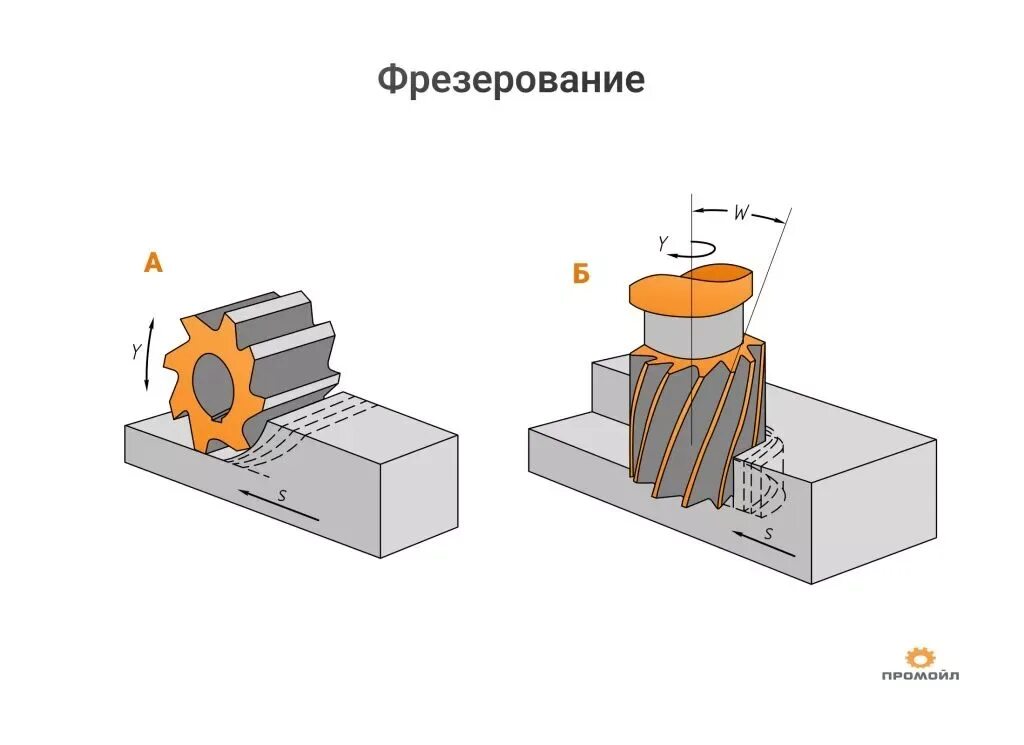 Фрезерование

А

Y

S

Б

Y

W

S

ПРОМОЙЛ