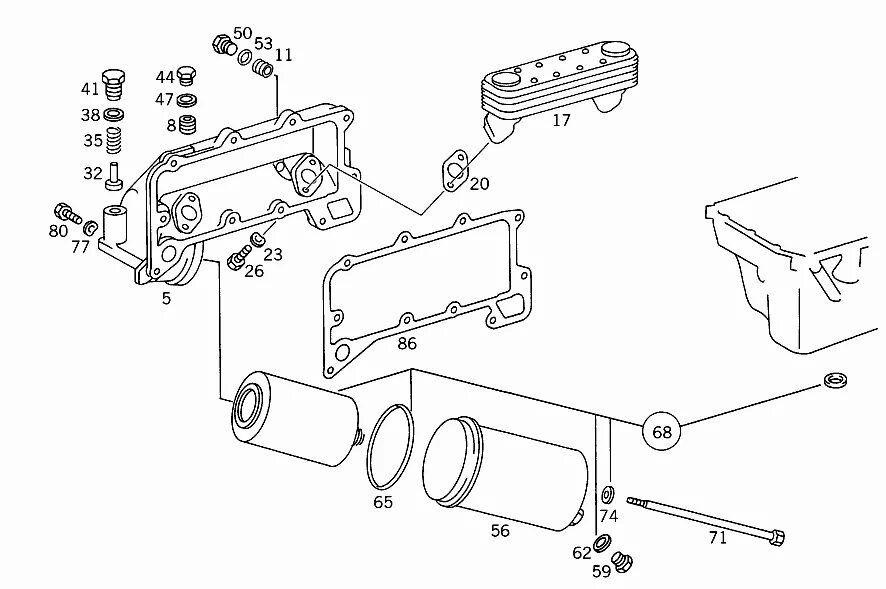 50
53
11
41
44
47
38
8
35
32
17
20
80
77
23
26
5
86
68
65
56
74
71
62
59