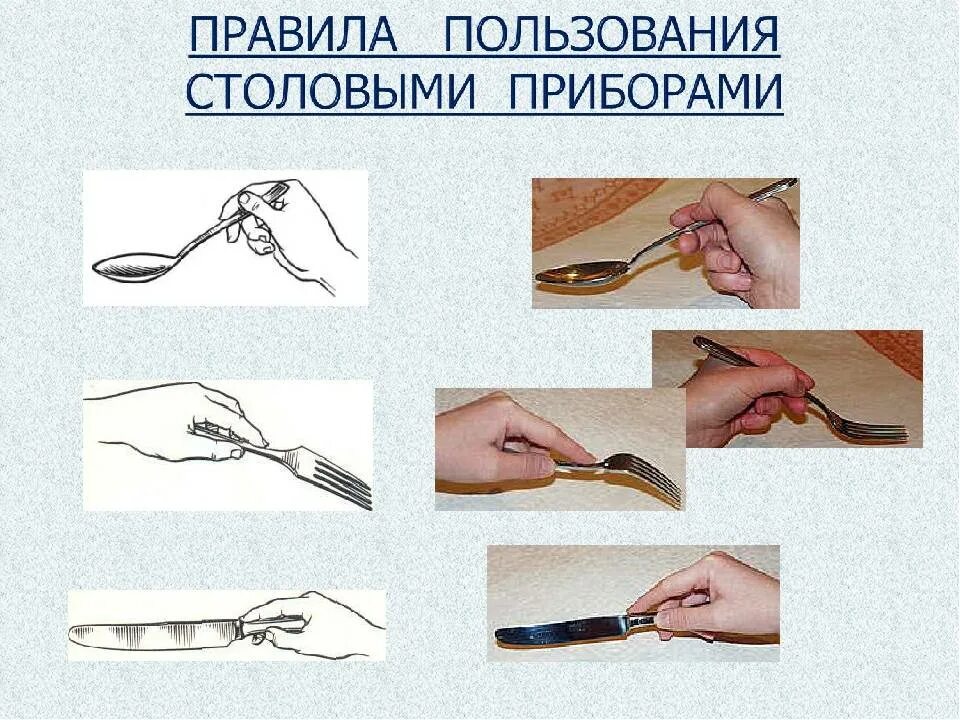 ПРАВИЛА ПОЛЬЗОВАНИЯ СТОЛОВЫМИ ПРИБОРАМИ