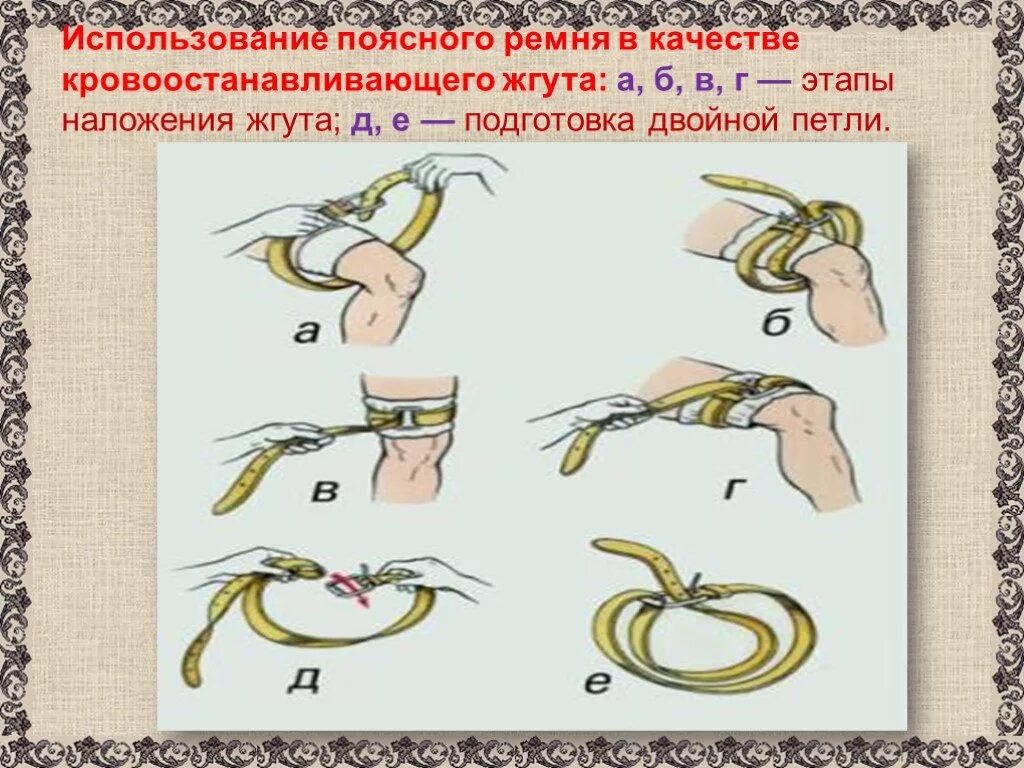 Использование поясного ремня в качестве кровоостанавливающего жгута: а, б, в, г — этапы наложения жгута; д, е — подготовка двойной петли.

а

б

в

г

д

е