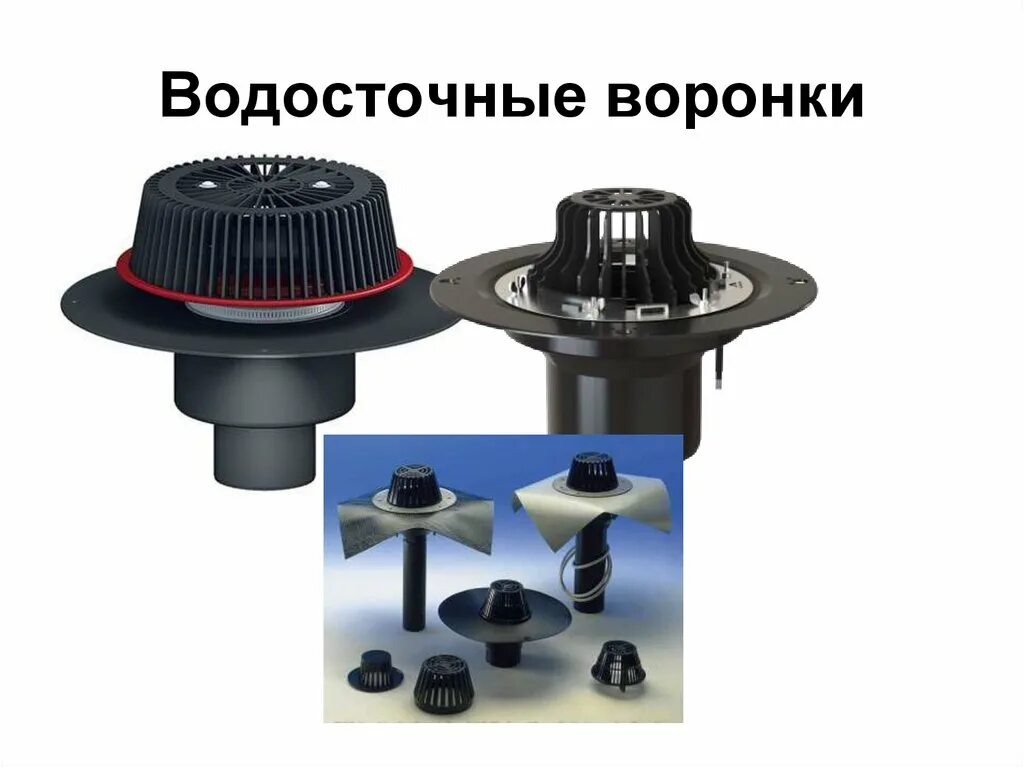 Водосточные воронки