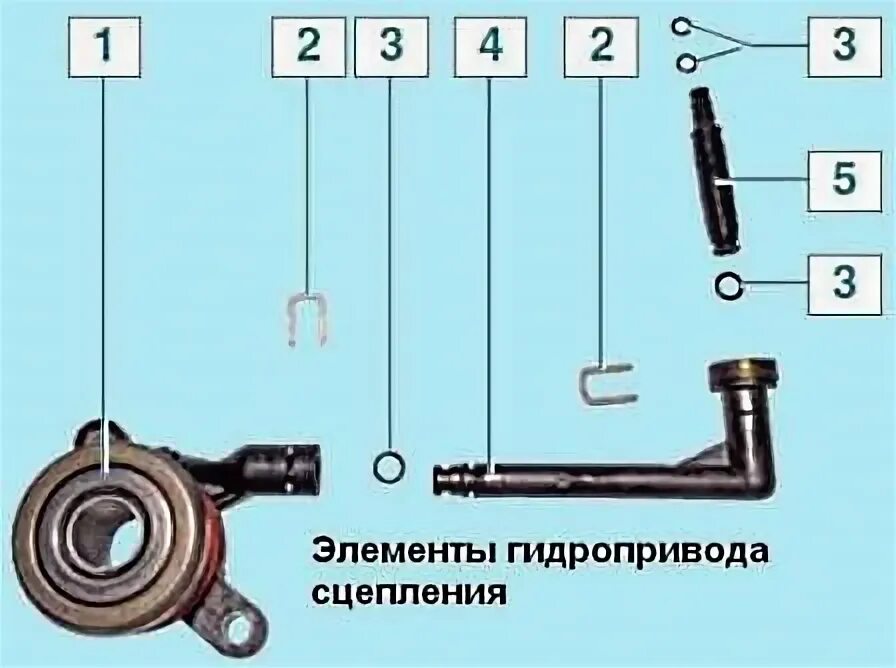 1
2
3
4
2
3
5
3

Элементы гидропривода сцепления