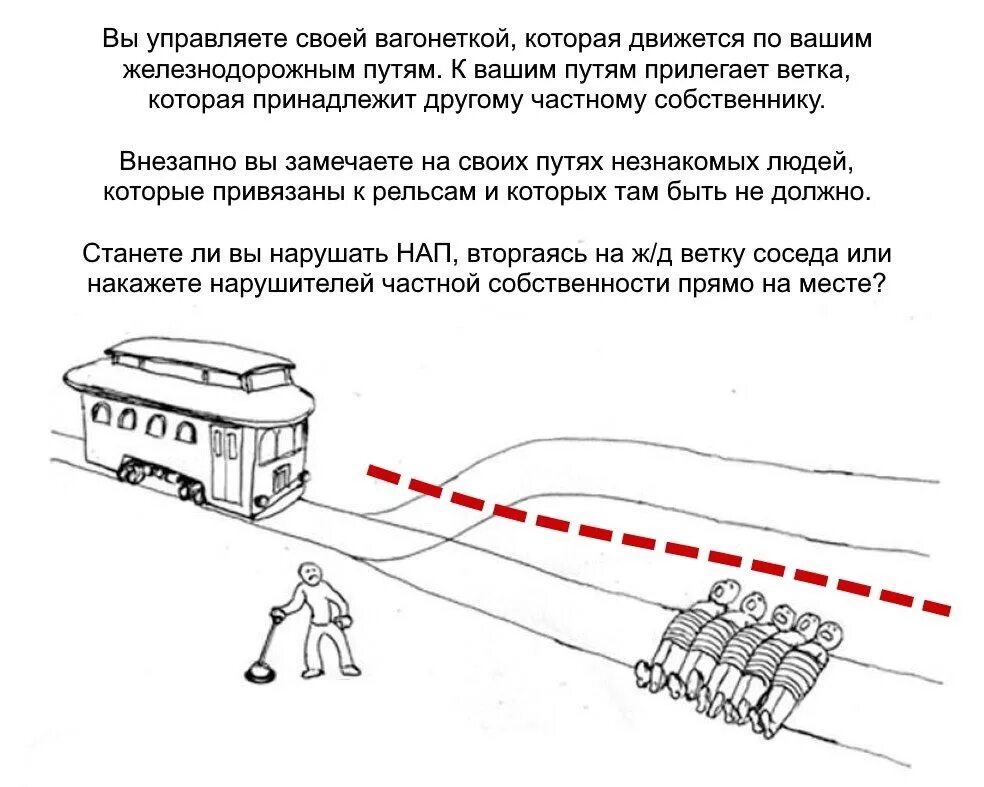 Вы управляете своей вагонеткой, которая движется по вашим железнодорожным путям. К вашим путям прилегает ветка, которая принадлежит другому частному собственнику.

Внезапно вы замечаете на своих путях незнакомых людей, которые привязаны к рельсам и которых там быть не должно.

Станете ли вы нарушать НАП, вторгаясь на ж/д ветку соседа или накажете нарушителей частной собственности прямо на месте?