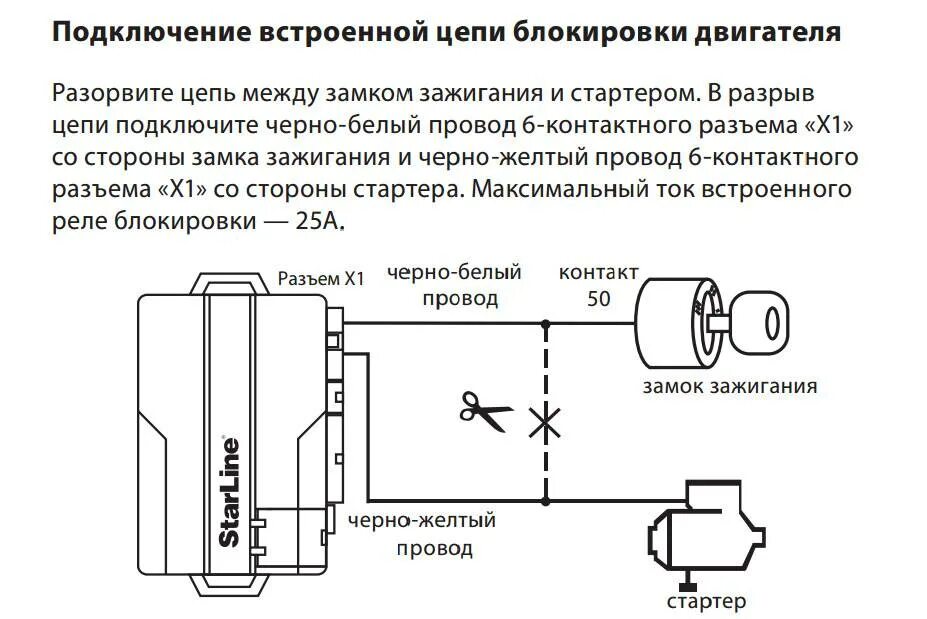 Подключение встроенной цепи блокировки двигателя

Разорвите цепь между замком зажигания и стартером. В разрыв цепи подключите черно-белый провод 6-контактного разъема «X1» со стороны замка зажигания и черно-желтый провод 6-контактного разъема «X1» со стороны стартера. Максимальный ток встроенного реле блокировки — 25А.

Разъем X1

черно-белый провод

контакт 50

замок зажигания

StarLine

черно-желтый провод

стартер