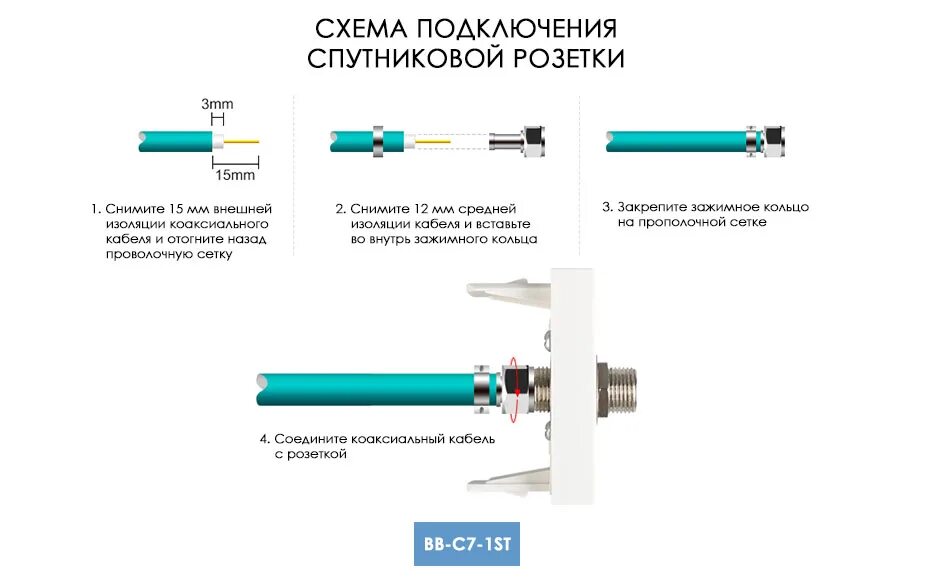 СХЕМА ПОДКЛЮЧЕНИЯ
СПУТНИКОВОЙ РОЗЕТКИ

3mm

15mm

1. Снимите 15 мм внешней изоляции коаксиального кабеля и отогните назад проволочную сетку

2. Снимите 12 мм средней изоляции кабеля и вставьте во внутрь зажимного кольца

3. Закрепите зажимное кольцо на прополочной сетке

4. Соедините коаксиальный кабель с розеткой

BB-C7-1ST