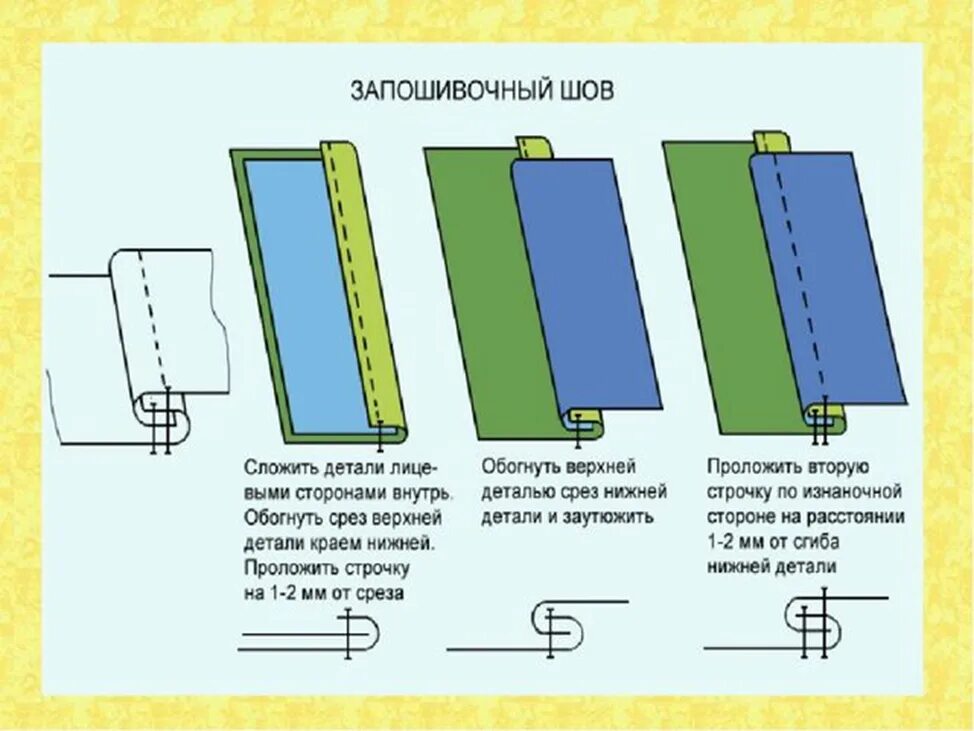 ЗАПОШИВОЧНЫЙ ШОВ

Сложить детали лицевыми сторонами внутрь. Обогнуть срез верхней детали краем нижней. Проложить строчку на 1-2 мм от среза

Обогнуть верхней деталью срез нижней детали и заутюжить

Проложить вторую строчку по изнаночной стороне на расстоянии 1-2 мм от сгиба нижней детали