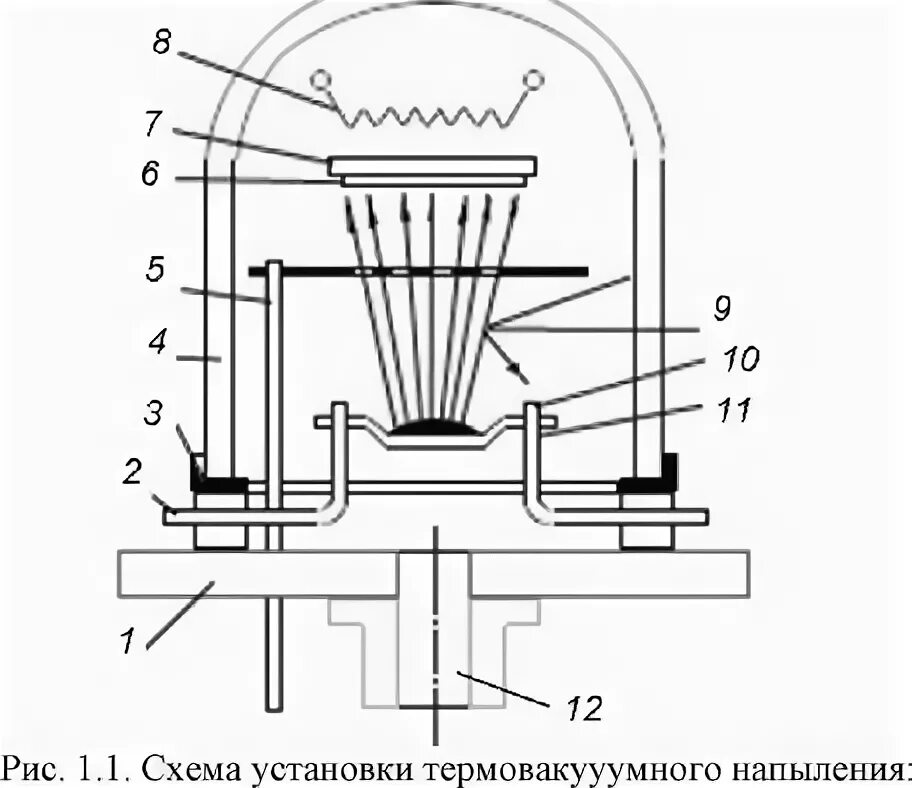 8
7
6
5
4
3
2
1
9
10
11
12

Рис. 1.1. Схема установки термовакуумного напыления: