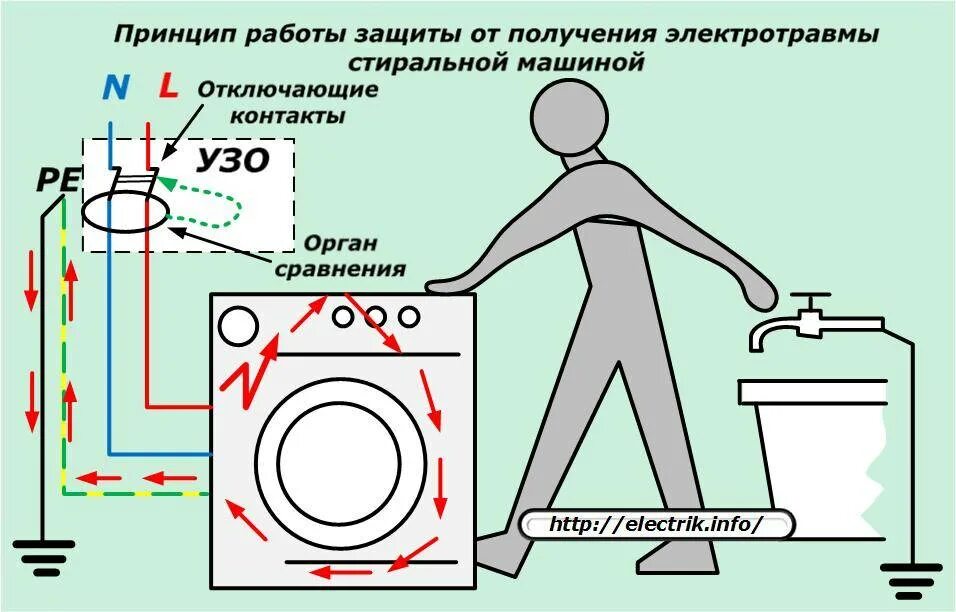 Принцип работы защиты от получения электротравмы стиральной машиной

N L Отключающие контакты

УЗО

PE

Орган сравнения

http://electrik.info/