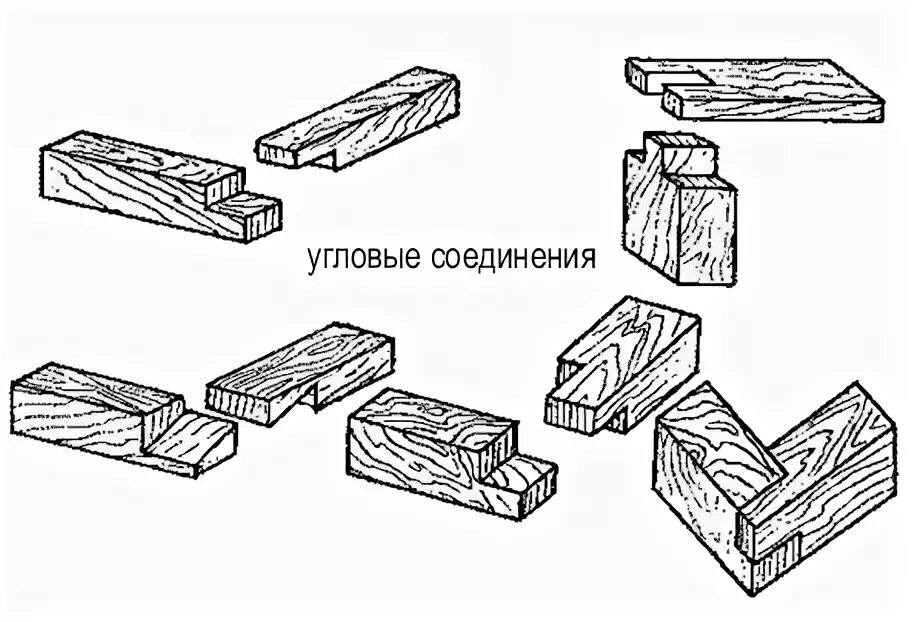 угловые соединения