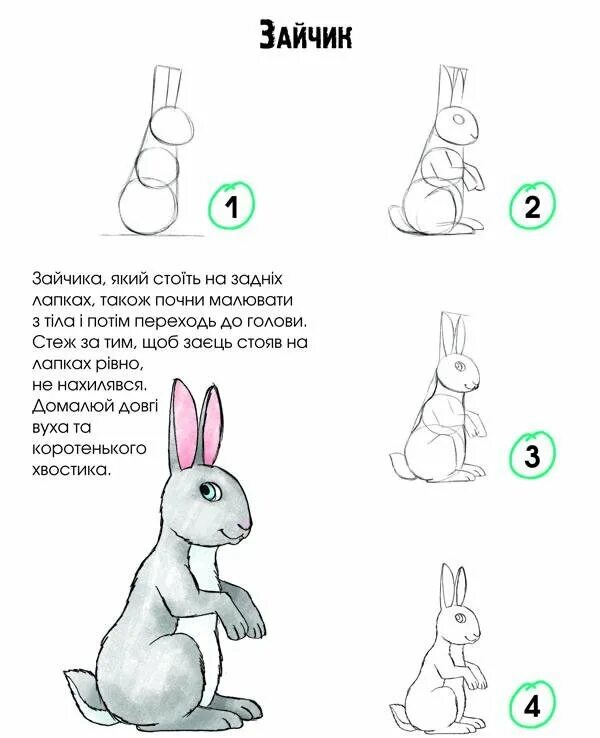 Зайчик

1

2

Зайчика, який стоїть на задніх лапках, також почни малювати з тіла і потім переходь до голови. Стеж за тим, щоб заєць стояв на лапках рівно, не нахилявся. Домалюй довгі вуха та коротенького хвостика.

3

4