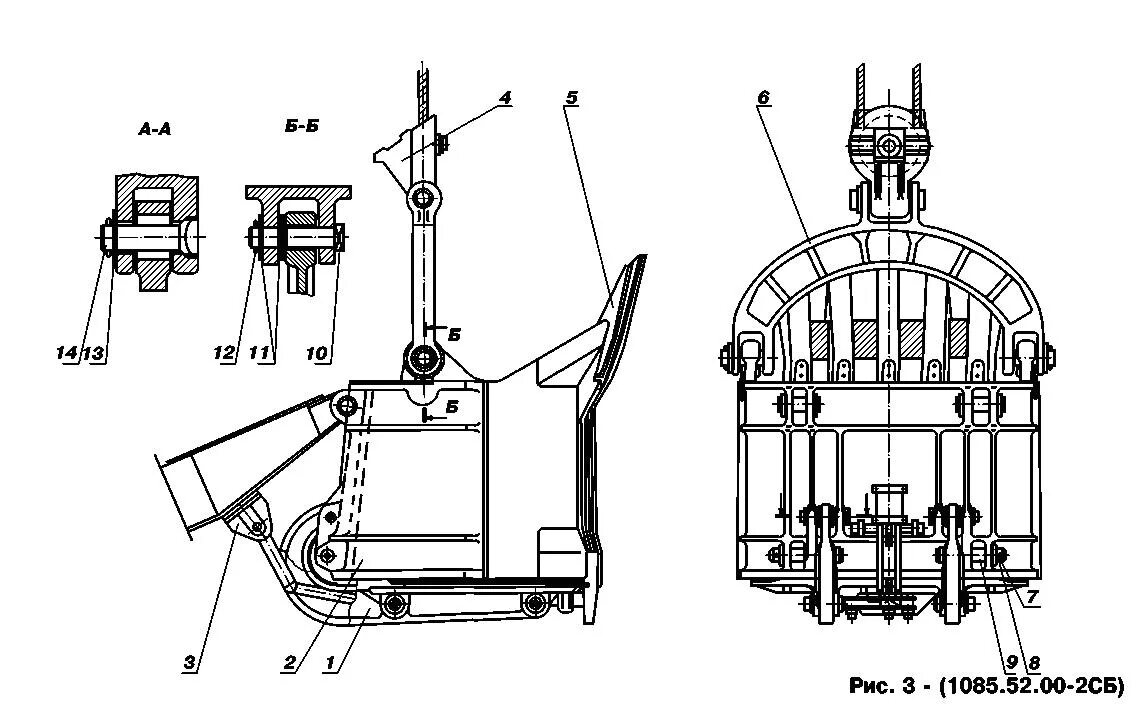 А-А

Б-Б

4

5

6

14

13

12

11

10

Б

Б

3

2

1

7

9

8

Рис. 3 - (1085.52.00-2СБ)